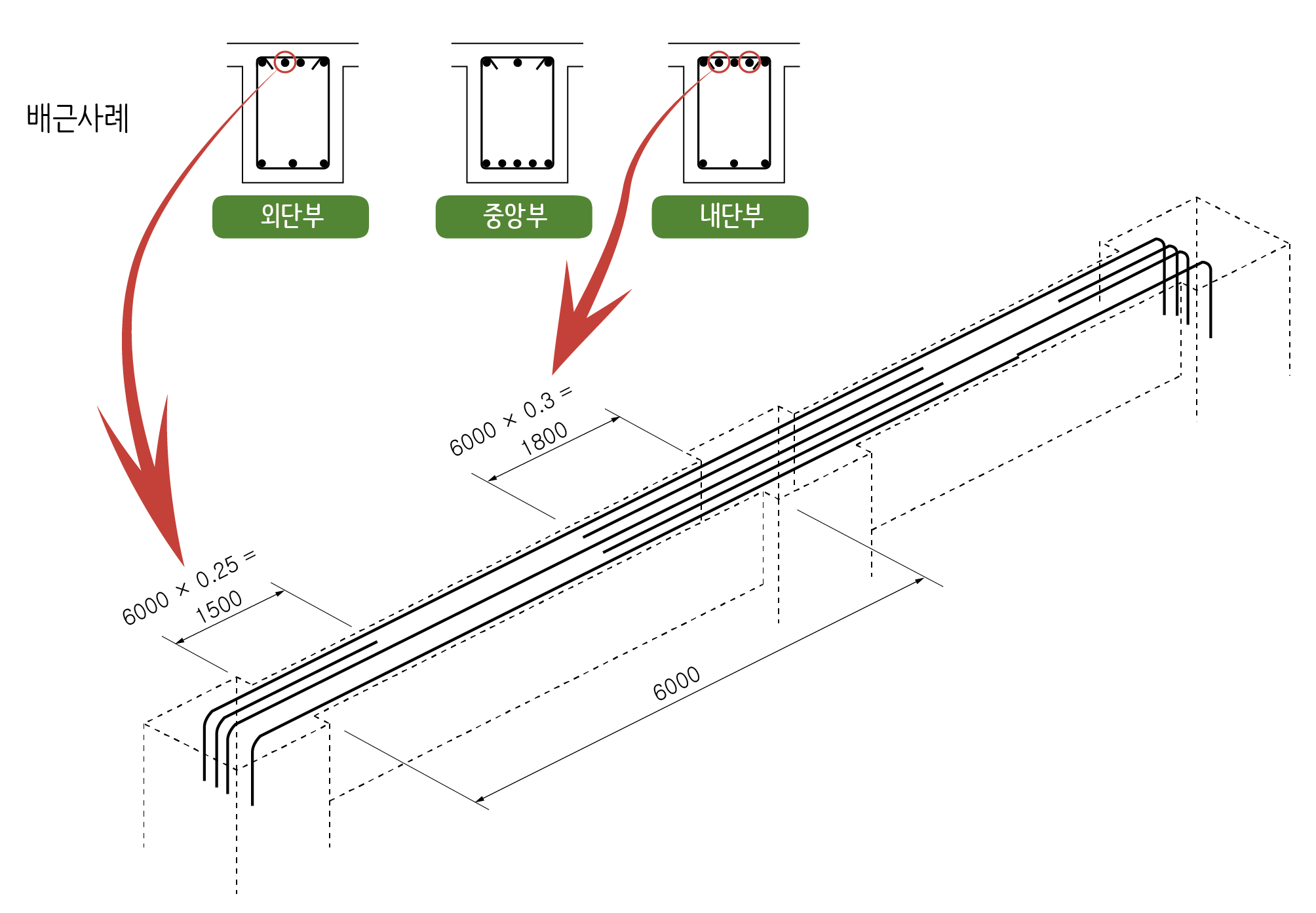 배근사례

외단부

중앙부

내단부

6000 × 0.3 =
1800

6000 × 0.25 =
1500

6000