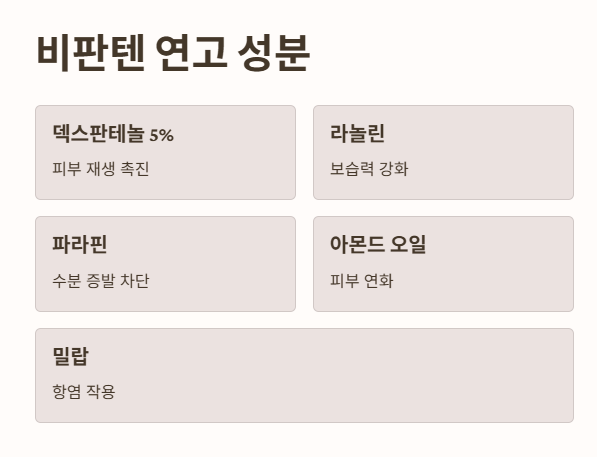 비판텐 연고 성분

덱스판테놀 5%

피부 재생 촉진

라놀린

보습력 강화

파라핀

수분 증발 차단

아몬드 오일

피부 연화

밀랍

항염 작용