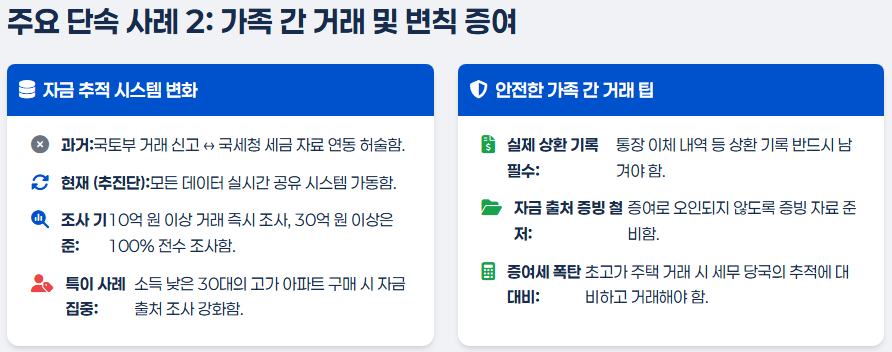 주요 단속 사례 2: 가족 간 거래 및 변칙 증여

자금 추적 시스템 변화

과거:국토부 거래 신고 ↔ 국세청 세금 자료 연동 허술함.

현재 (추진단):모든 데이터 실시간 공유 시스템 가동함.

조사 기준: 10억 원 이상 거래 즉시 조사, 30억 원 이상은 100% 전수 조사함.

특이 사례 집중: 소득 낮은 30대의 고가 아파트 구매 시 자금 출처 조사 강화함.

안전한 가족 간 거래 팁

실제 상환 기록 필수: 통장 이체 내역 등 상환 기록 반드시 남겨야 함.

자금 출처 증빙 철저: 증여로 오인되지 않도록 증빙 자료 준비함.

증여세 폭탄 대비: 초고가 주택 거래 시 세무 당국의 추적에 대비하고 거래해야 함.