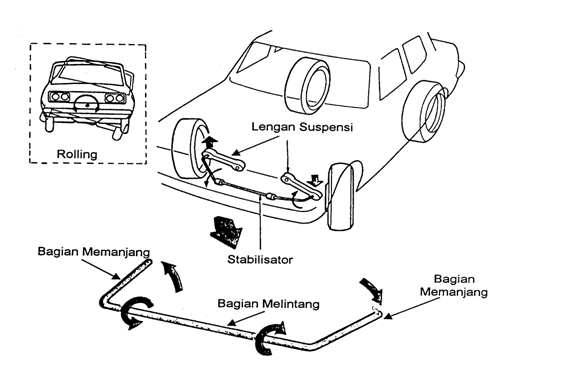 Rolling

Lengan Suspensi

Stabilisator

Bagian Memanjang

Bagian Melintang

Bagian Memanjang