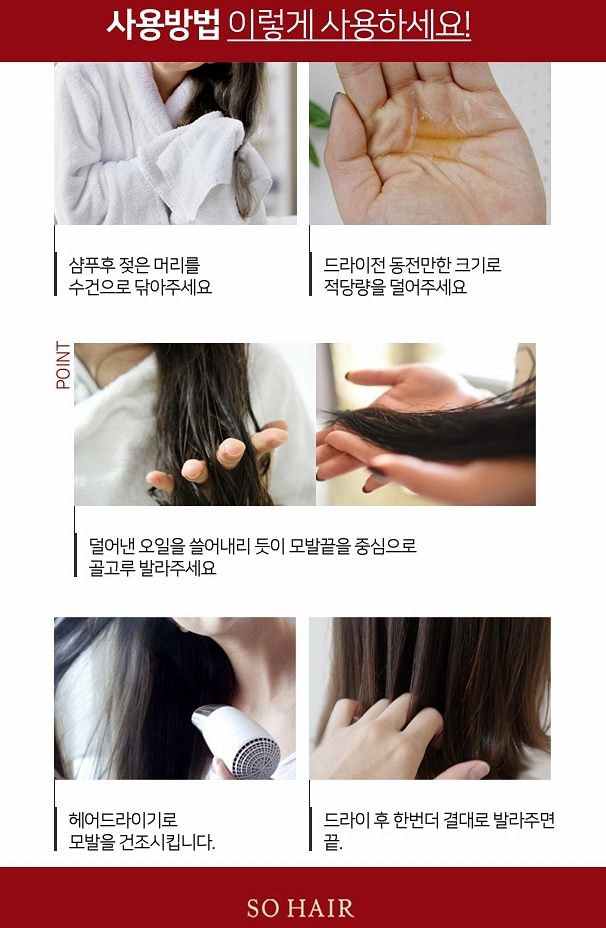 사용방법 이렇게 사용하세요!

샴푸후 젖은 머리를 수건으로 닦아주세요

드라이전 동전만한 크기로 적당량을 덜어주세요

POINT

덜어낸 오일을 쓸어내리 듯이 모발끝을 중심으로 골고루 발라주세요

헤어드라이기로 모발을 건조시킵니다.

드라이 후 한번더 결대로 발라주면 끝.

SO HAIR