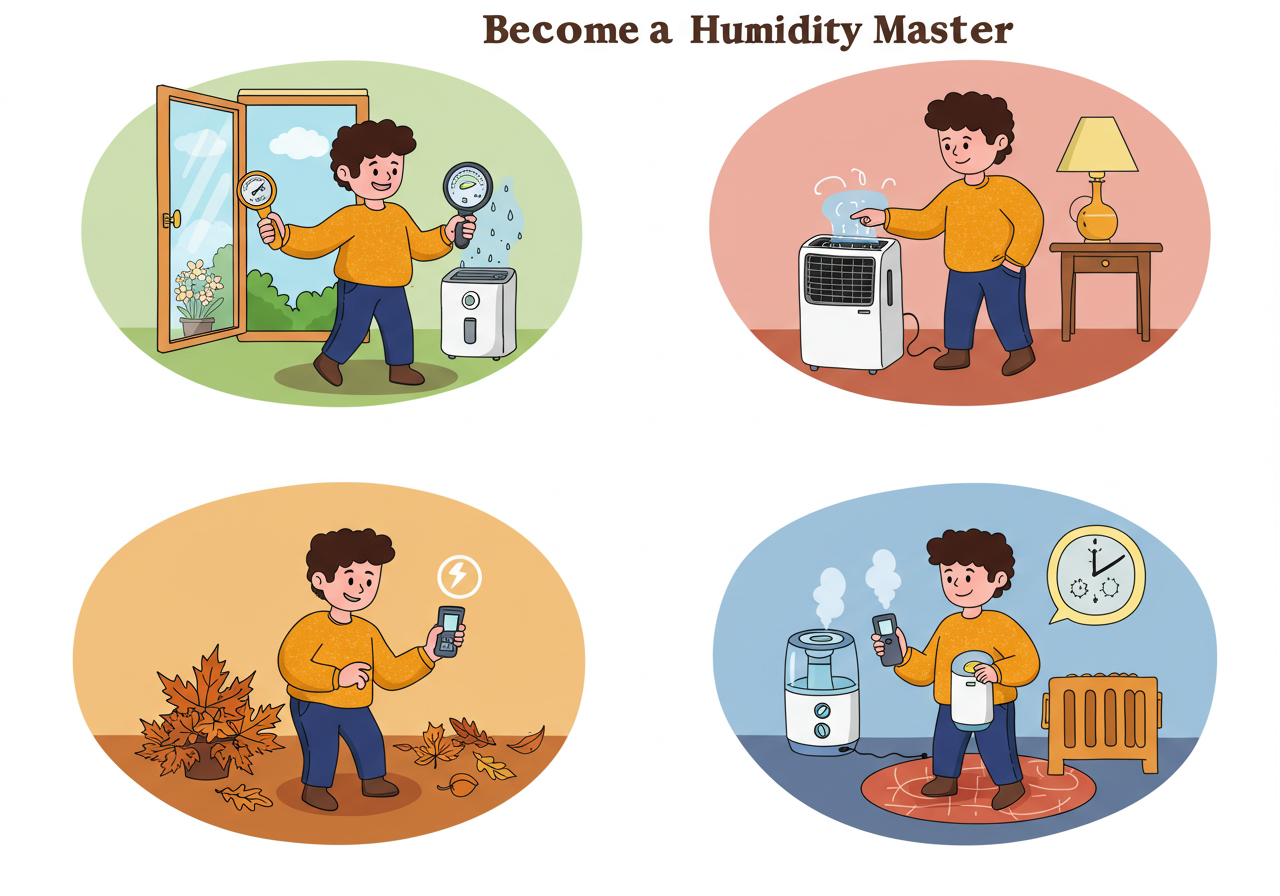 Become a Humidity Master