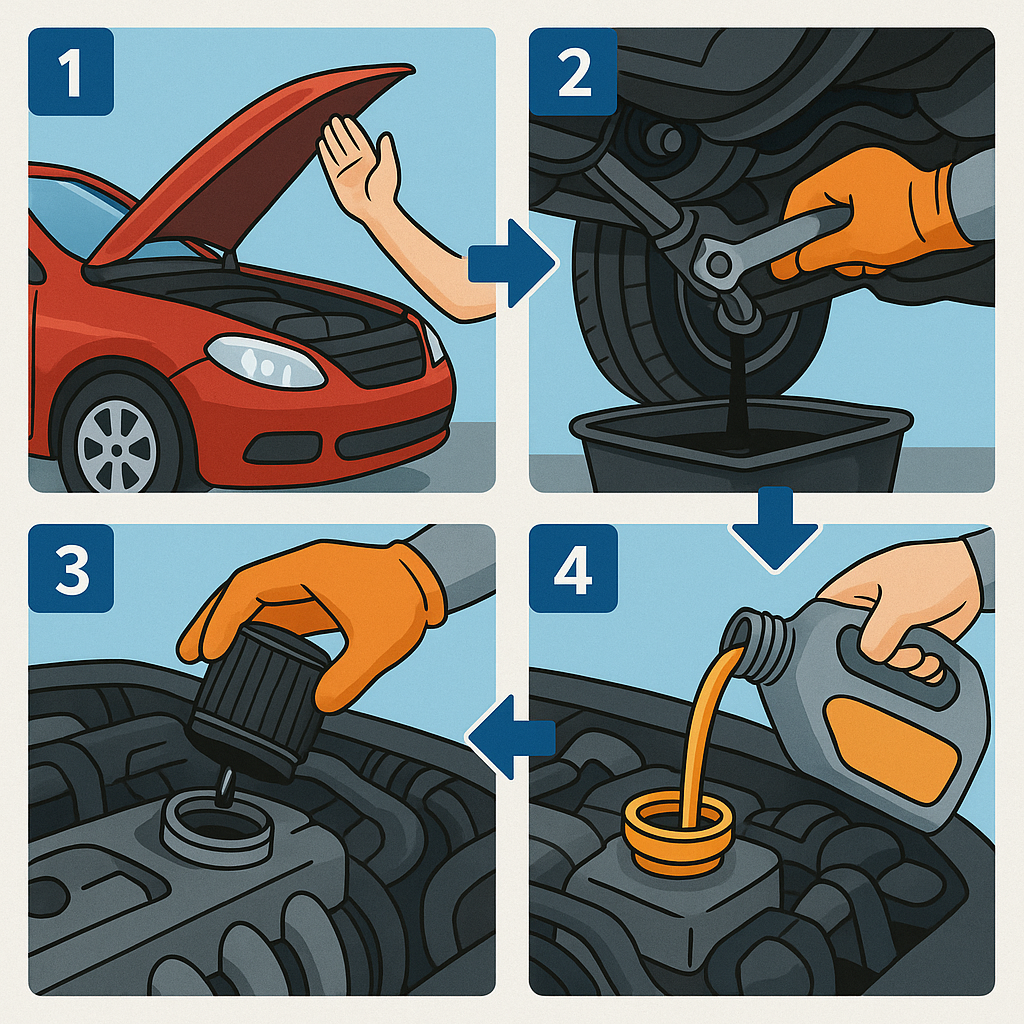 1

2

3

4