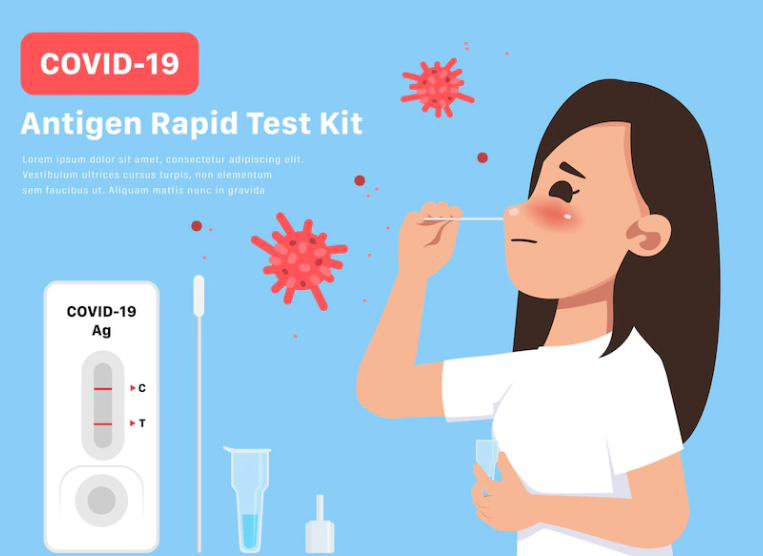 COVID-19

Antigen Rapid Test Kit

Lorem ipsum dolor sit amet, consectetur adipiscing elit. Vestibulum ultrices cursus turpis, non elementum sem faucibus ut. Aliquam mattis nunc in gravida

COVID-19
Ag

C
T