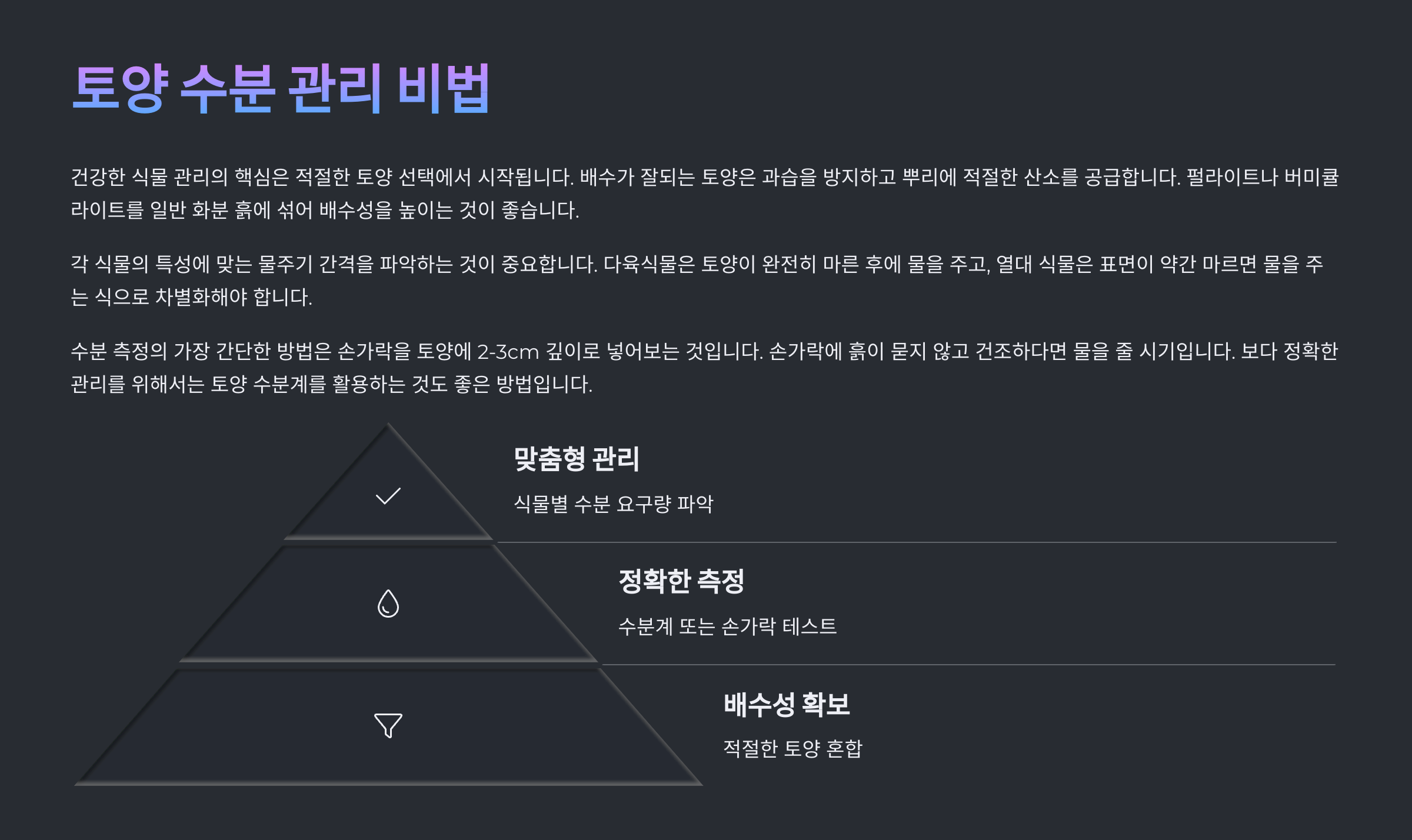 토양 수분 관리 비법

건강한 식물 관리의 핵심은 적절한 토양 선택에서 시작됩니다. 배수가 잘되는 토양은 과습을 방지하고 뿌리에 적절한 산소를 공급합니다. 펄라이트나 버미큘라이트를 일반 화분 흙에 섞어 배수성을 높이는 것이 좋습니다.

각 식물의 특성에 맞는 물주기 간격을 파악하는 것이 중요합니다. 다육식물은 토양이 완전히 마른 후에 물을 주고, 열대 식물은 표면이 약간 마르면 물을 주는 식으로 차별화해야 합니다.

수분 측정의 가장 간단한 방법은 손가락을 토양에 2-3cm 깊이로 넣어보는 것입니다. 손가락에 흙이 묻지 않고 건조하다면 물을 줄 시기입니다. 보다 정확한 관리를 위해서는 토양 수분계를 활용하는 것도 좋은 방법입니다.

맞춤형 관리

식물별 수분 요구량 파악

정확한 측정

수분계 또는 손가락 테스트

배수성 확보

적절한 토양 혼합