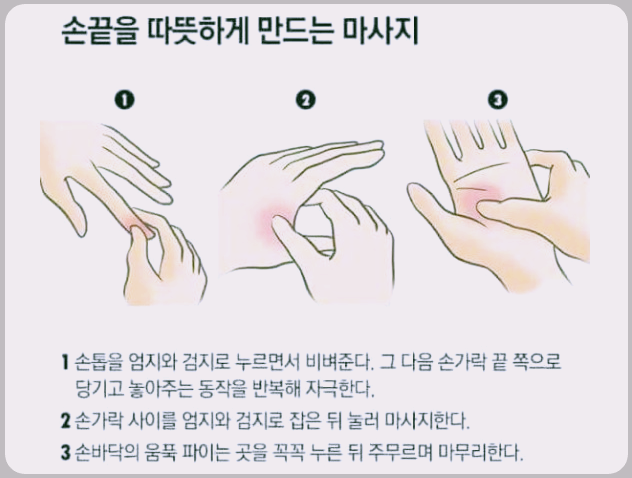 손끝을 따뜻하게 만드는 마사지

❶

❷

❸

1 손톱을 엄지와 검지로 누르면서 비벼준다. 그 다음 손가락 끝 쪽으로 당기고 놓아주는 동작을 반복해 자극한다.

2 손가락 사이를 엄지와 검지로 잡은 뒤 눌러 마사지한다.

3 손바닥의 움푹 파이는 곳을 꼭꼭 누른 뒤 주무르며 마무리한다.