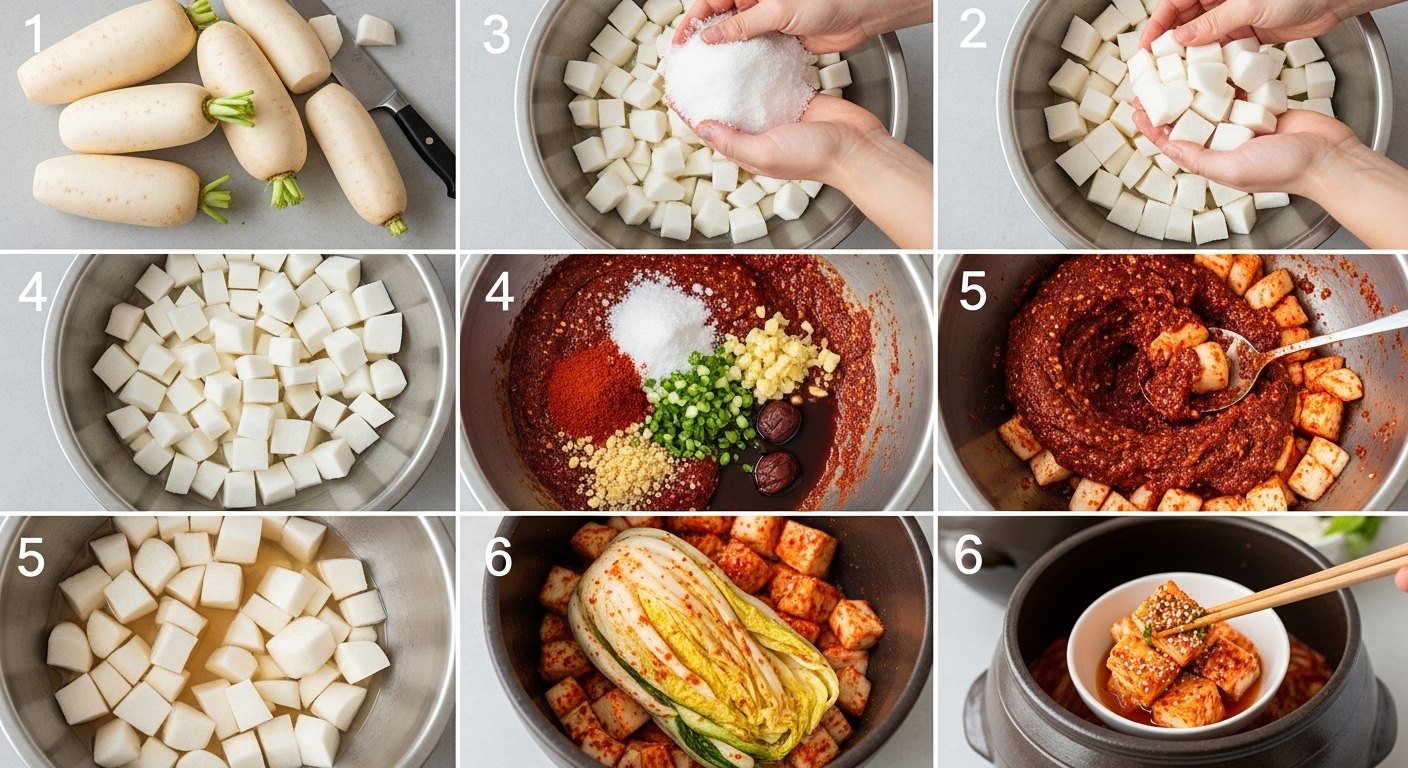 1

3

2

4

4

5

5

6

6