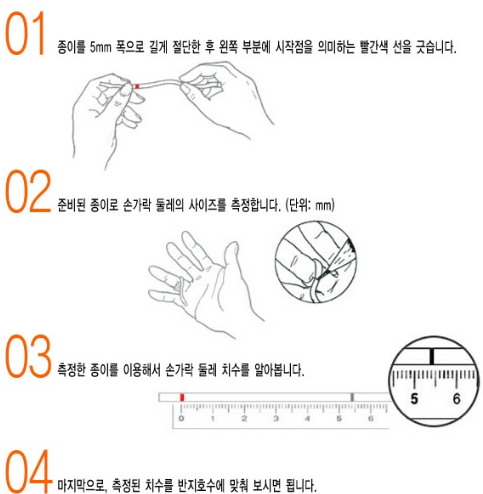 01 종이를 5mm 폭으로 길게 절단한 후 왼쪽 부분에 시작점을 의미하는 빨간색 선을 긋습니다.

02 준비된 종이로 손가락 둘레의 사이즈를 측정합니다. (단위: mm)

03 측정한 종이를 이용해서 손가락 둘레 치수를 알아봅니다.

0 1 2 3 4 5 6

5 6

04 마지막으로, 측정된 치수를 반지호수에 맞춰 보시면 됩니다.