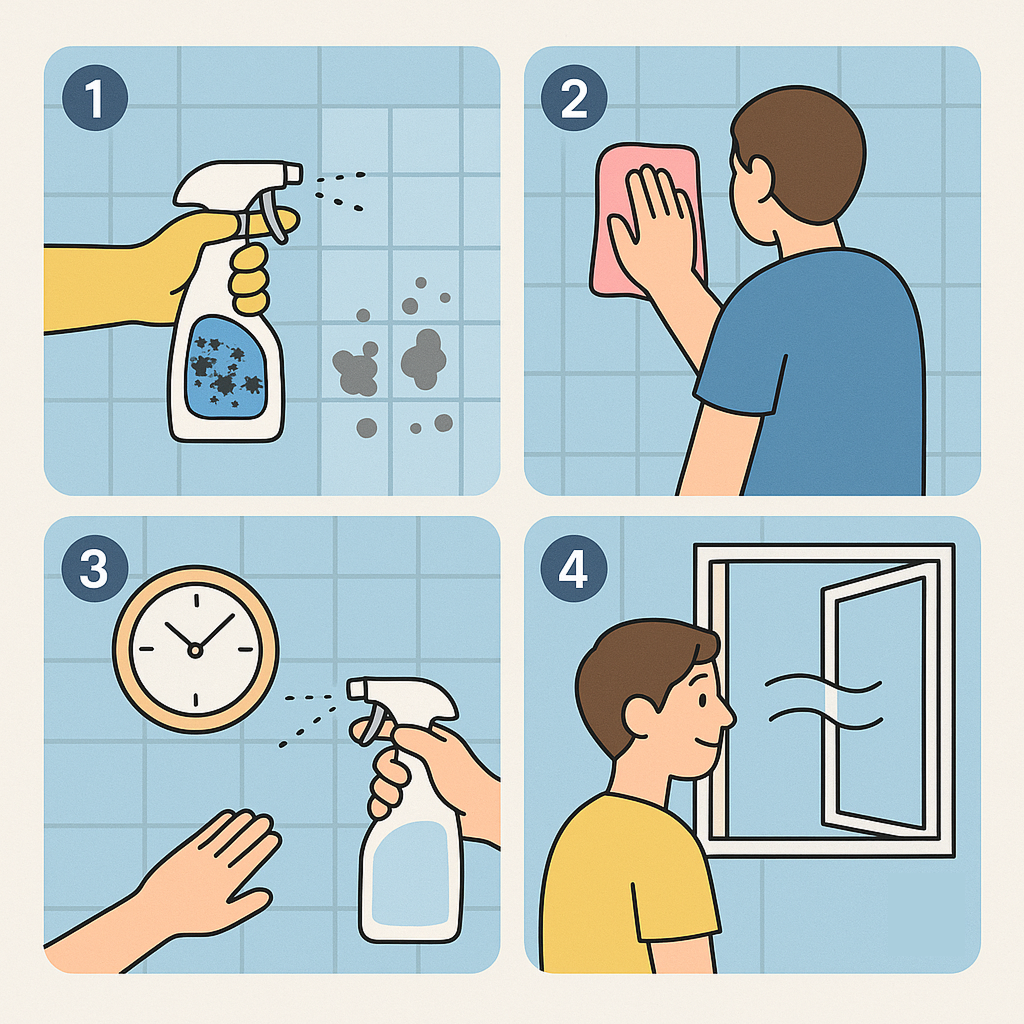 1

2

3

4