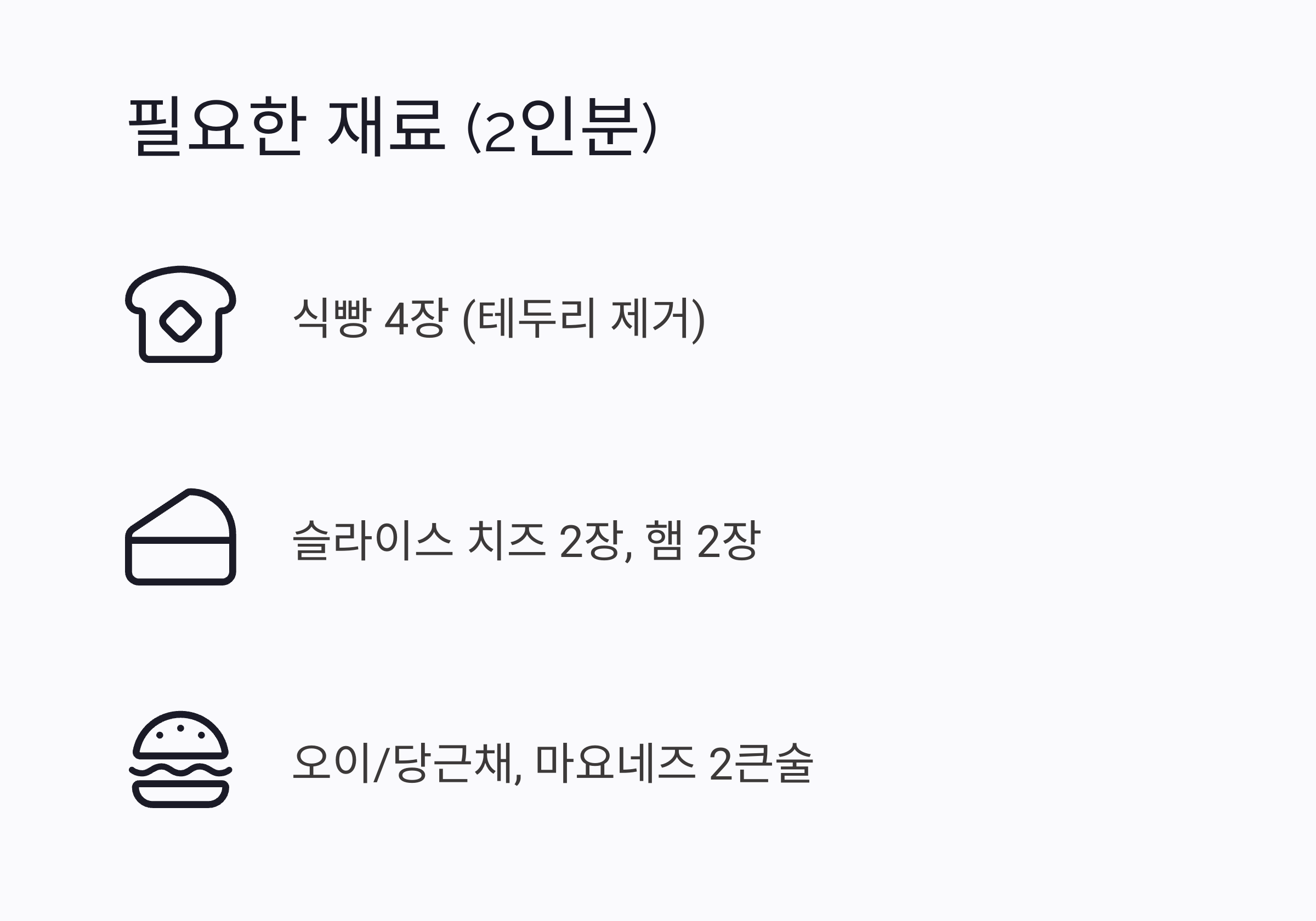 필요한 재료 (2인분)

식빵 4장 (테두리 제거)

슬라이스 치즈 2장, 햄 2장

오이/당근채, 마요네즈 2큰술