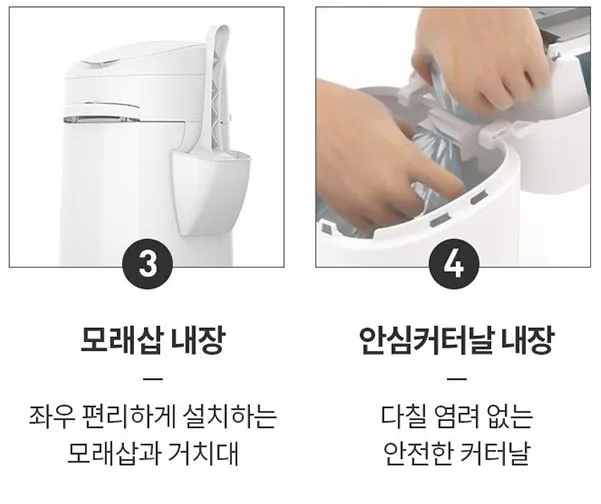 3

모래삽 내장

—

좌우 편리하게 설치하는 모래삽과 거치대

4

안심커터날 내장

—

다칠 염려 없는 안전한 커터날