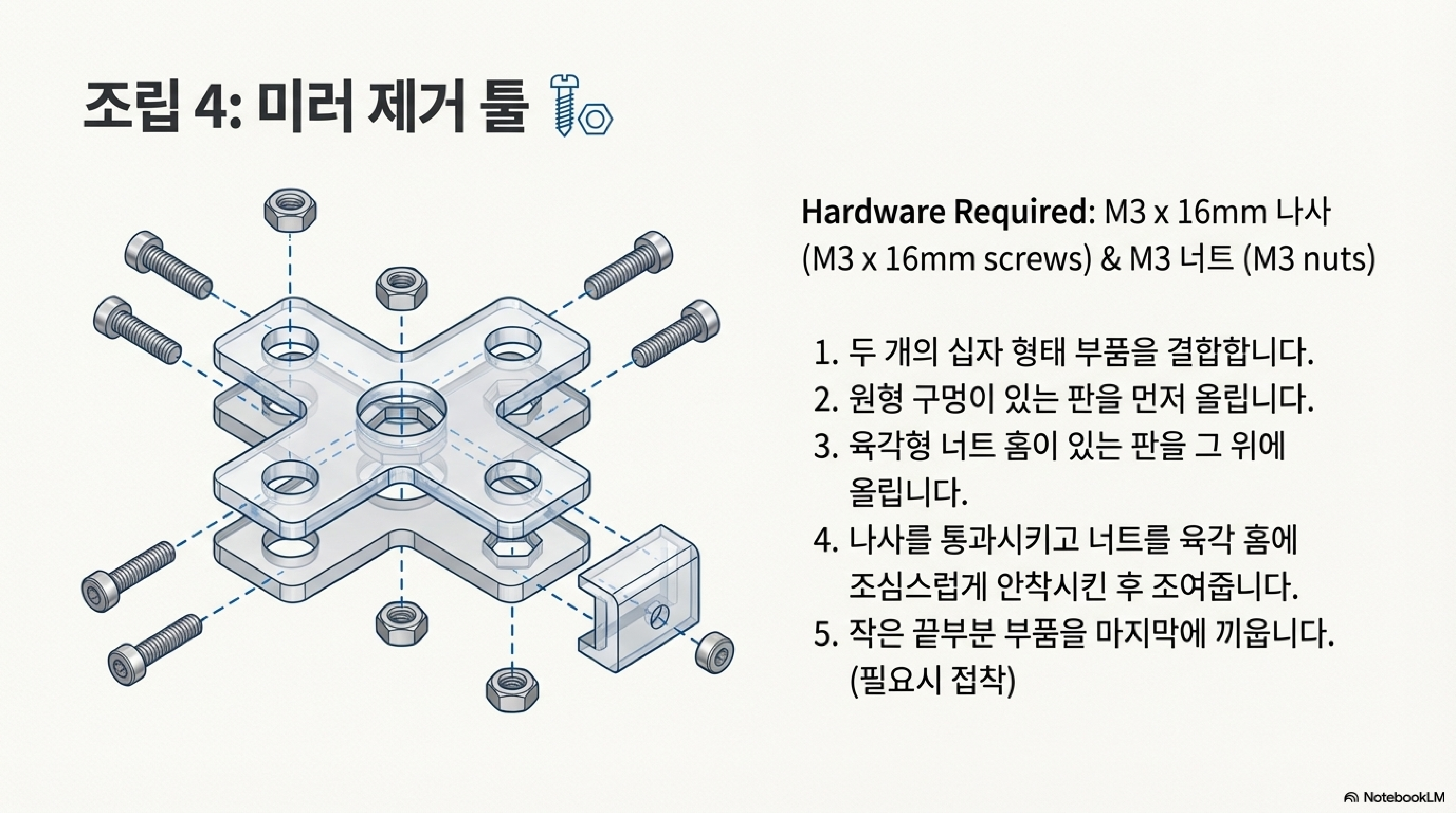 조립 4: 미러 제거 툴

Hardware Required: M3 x 16mm 나사 (M3 x 16mm screws) & M3 너트 (M3 nuts)

1. 두 개의 십자 형태 부품을 결합합니다.
2. 원형 구멍이 있는 판을 먼저 올립니다.
3. 육각형 너트 홈이 있는 판을 그 위에 올립니다.
4. 나사를 통과시키고 너트를 육각 홈에 조심스럽게 안착시킨 후 조여줍니다.
5. 작은 끝부분 부품을 마지막에 끼웁니다. (필요시 접착)

NotebookLM