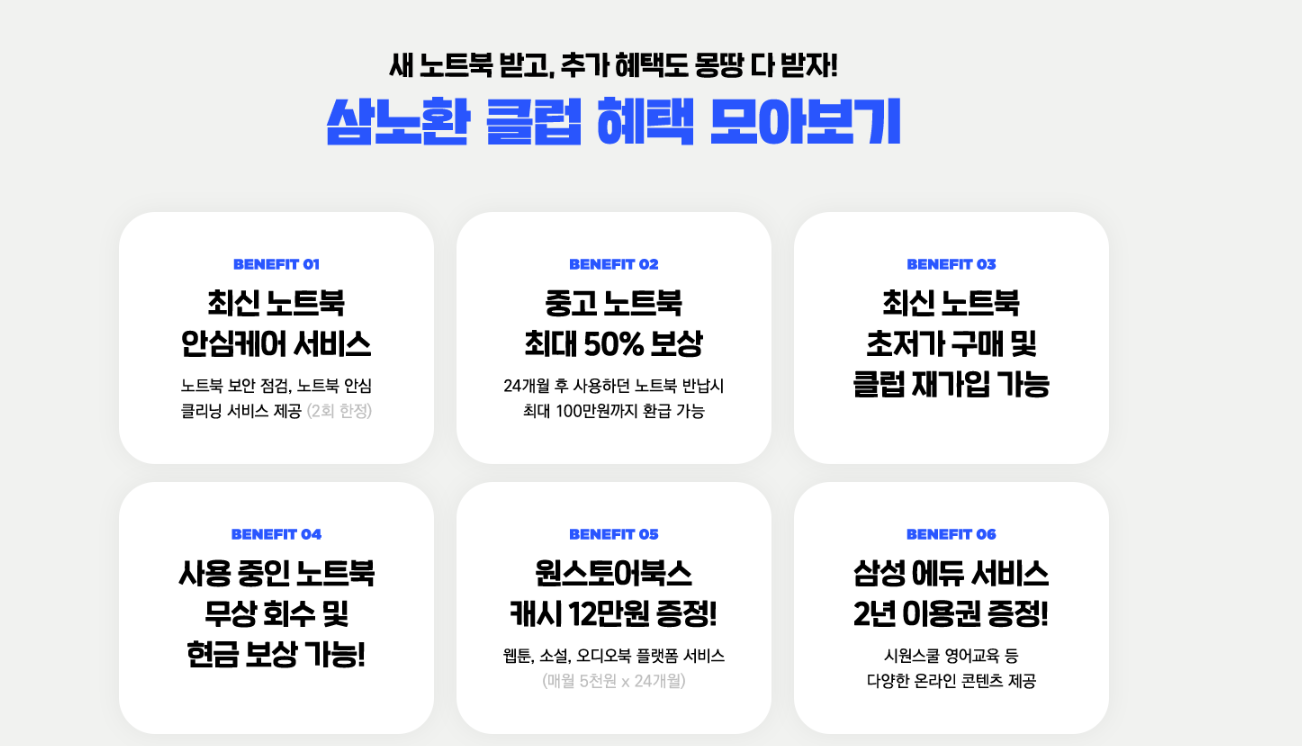 새 노트북 받고, 추가 혜택도 몽땅 다 받자!
삼노환 클럽 혜택 모아보기

BENEFIT 01
최신 노트북
안심케어 서비스
노트북 보안 점검, 노트북 안심 클리닝 서비스 제공 (2회 한정)

BENEFIT 02
중고 노트북
최대 50% 보상
24개월 후 사용하던 노트북 반납시 최대 100만원까지 환급 가능

BENEFIT 03
최신 노트북
초저가 구매 및
클럽 재가입 가능

BENEFIT 04
사용 중인 노트북
무상 회수 및
현금 보상 가능!

BENEFIT 05
원스토어북스
캐시 12만원 증정!
웹툰, 소설, 오디오북 플랫폼 서비스
(매월 5천원 x 24개월)

BENEFIT 06
삼성 에듀 서비스
2년 이용권 증정!
시원스쿨 영어교육 등
다양한 온라인 콘텐츠 제공