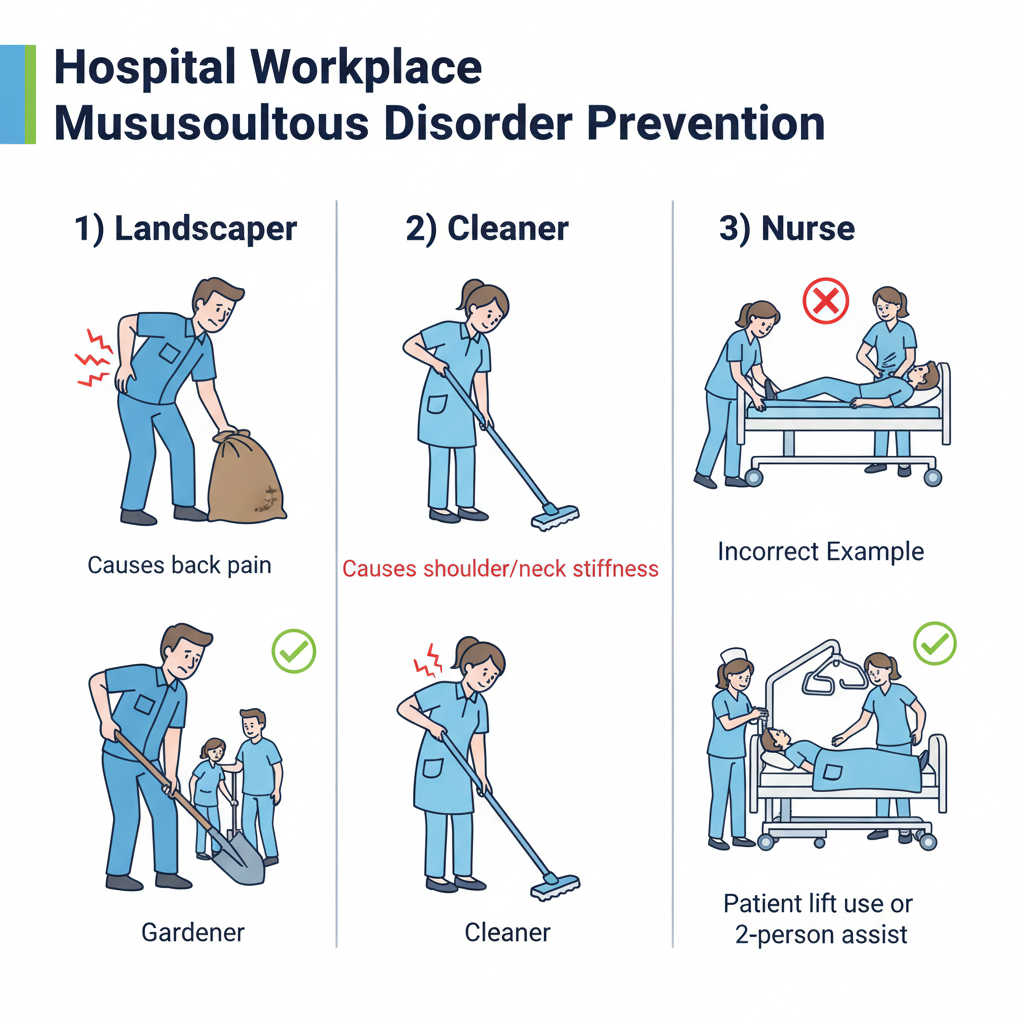 Hospital Workplace
Mususoultous Disorder Prevention

1) Landscaper

Causes back pain

Gardener

2) Cleaner

Causes shoulder/neck stiffness

Cleaner

3) Nurse

Incorrect Example

Patient lift use or 2-person assist