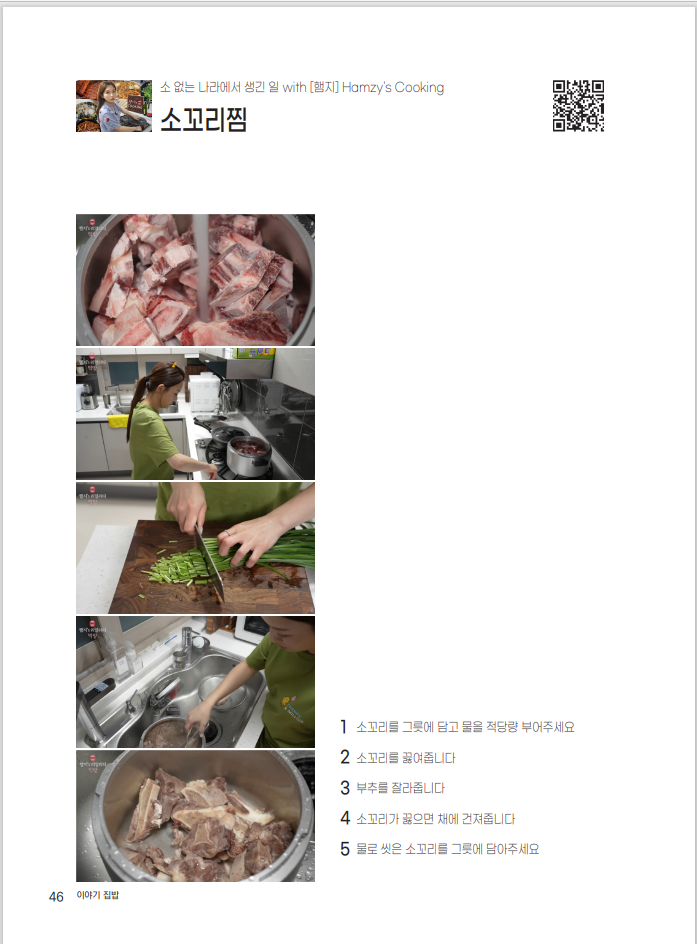 소 없는 나라에서 생긴 일 with [햄지] Hamzy's Cooking
소꼬리찜

1 소꼬리를 그릇에 담고 물을 적당량 부어주세요
2 소꼬리를 끓여줍니다
3 부추를 잘라줍니다
4 소꼬리가 끓으면 채에 건져줍니다
5 물로 씻은 소꼬리를 그릇에 담아주세요

46 이야기 집밥