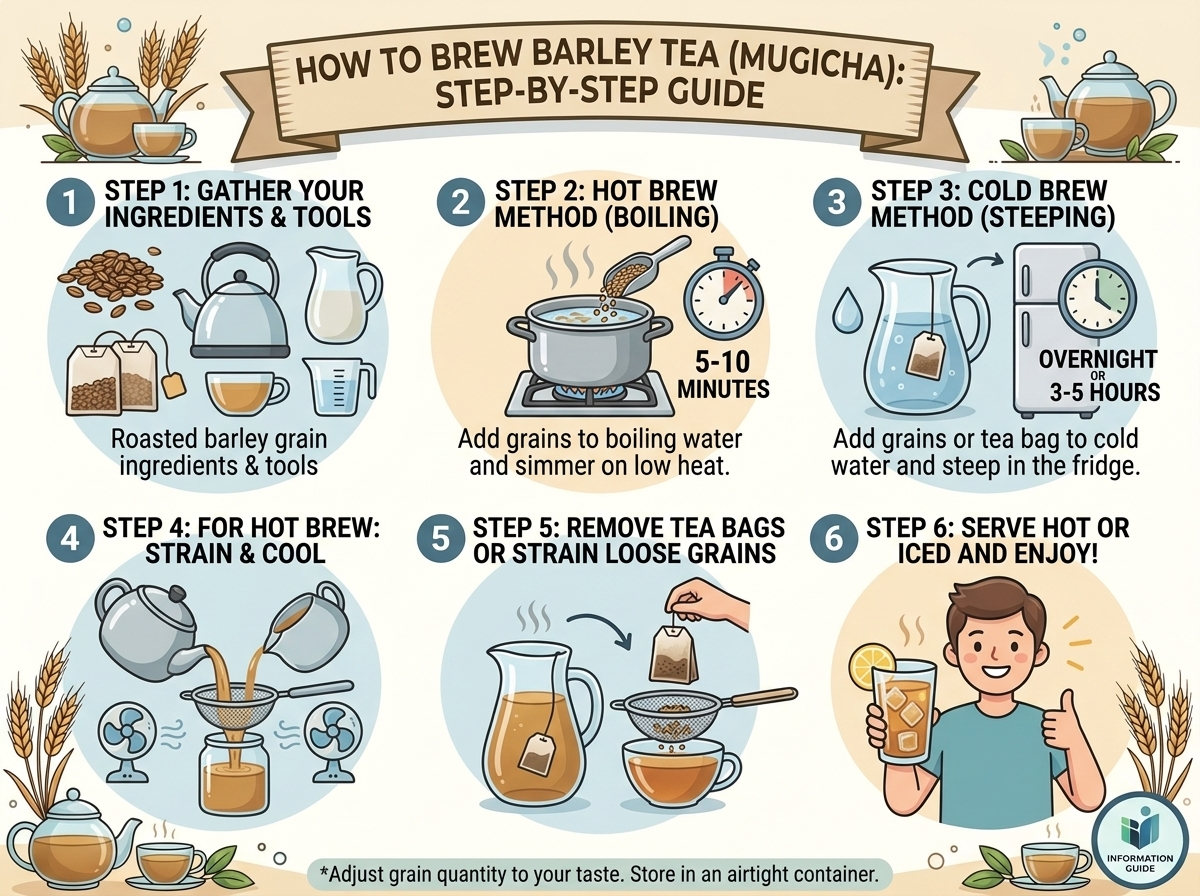 HOW TO BREW BARLEY TEA (MUGICHA): STEP-BY-STEP GUIDE

1 STEP 1: GATHER YOUR INGREDIENTS & TOOLS

Roasted barley grain ingredients & tools

2 STEP 2: HOT BREW METHOD (BOILING)

5-10 MINUTES

Add grains to boiling water and simmer on low heat.

3 STEP 3: COLD BREW METHOD (STEEPING)

OVERNIGHT OR 3-5 HOURS

Add grains or tea bag to cold water and steep in the fridge.

4 STEP 4: FOR HOT BREW: STRAIN & COOL

5 STEP 5: REMOVE TEA BAGS OR STRAIN LOOSE GRAINS

6 STEP 6: SERVE HOT OR ICED AND ENJOY!

*Adjust grain quantity to your taste. Store in an airtight container.

INFORMATION GUIDE