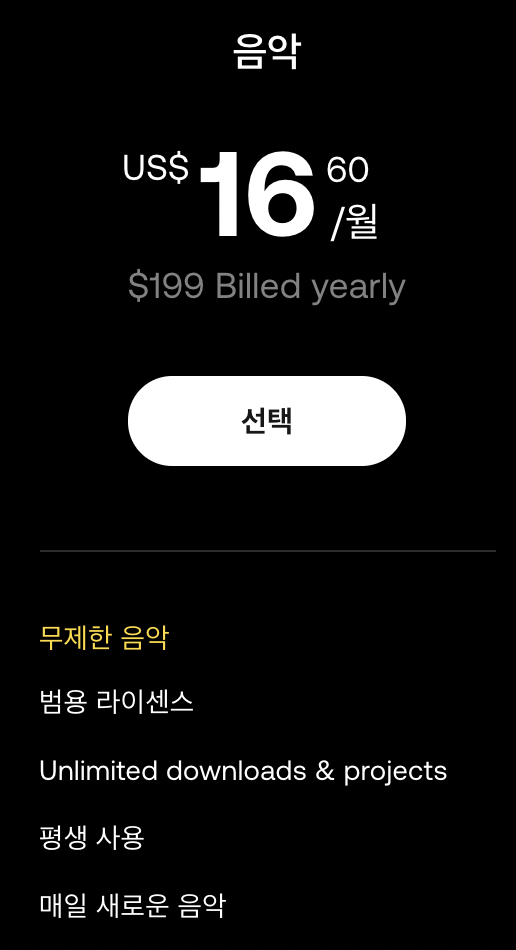 음악

US$ 16 60 /월

$199 Billed yearly

선택

무제한 음악

범용 라이센스

Unlimited downloads & projects

평생 사용

매일 새로운 음악