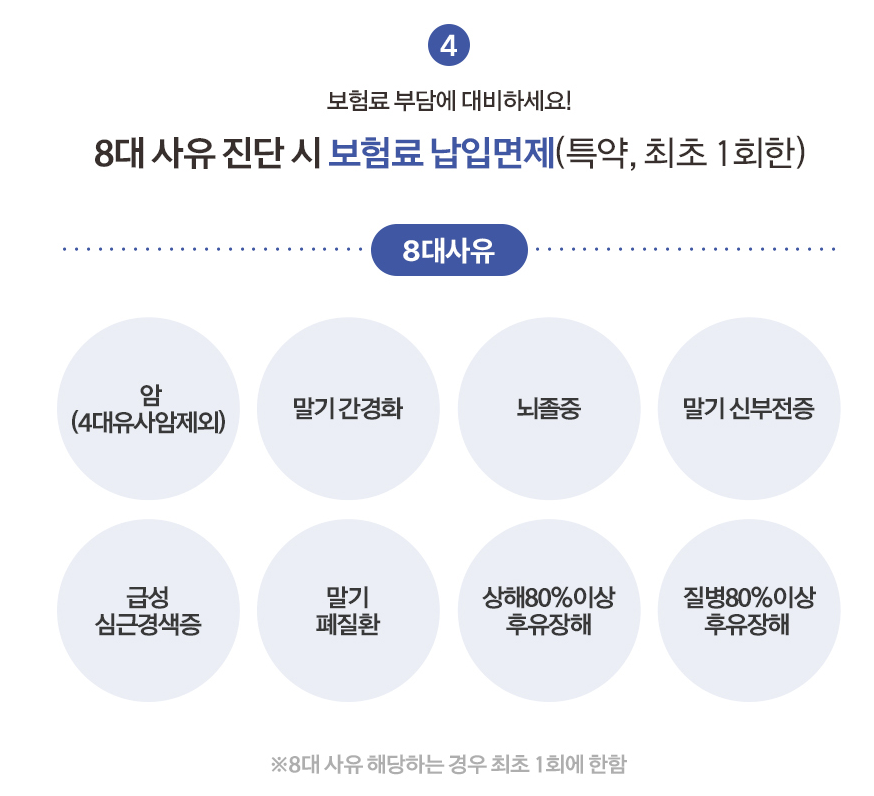 4

보험료 부담에 대비하세요!

8대 사유 진단 시 보험료 납입면제(특약, 최초 1회한)

8대사유

암
(4대유사암제외)

말기 간경화

뇌졸중

말기 신부전증

급성
심근경색증

말기
폐질환

상해80%이상
후유장해

질병80%이상
후유장해

※8대 사유 해당하는 경우 최초 1회에 한함