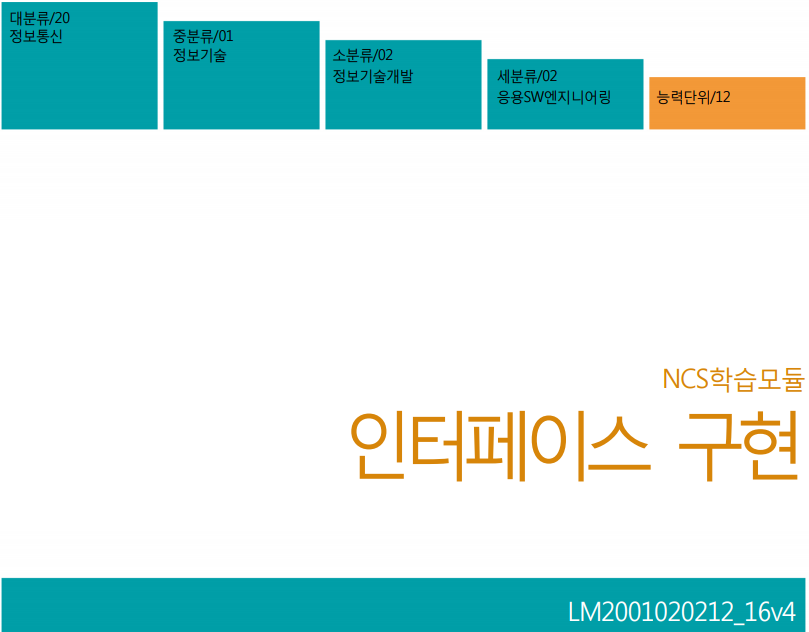 대분류/20
정보통신

중분류/01
정보기술

소분류/02
정보기술개발

세분류/02
응용SW엔지니어링

능력단위/12

NCS학습모듈

인터페이스 구현

LM2001020212_16v4