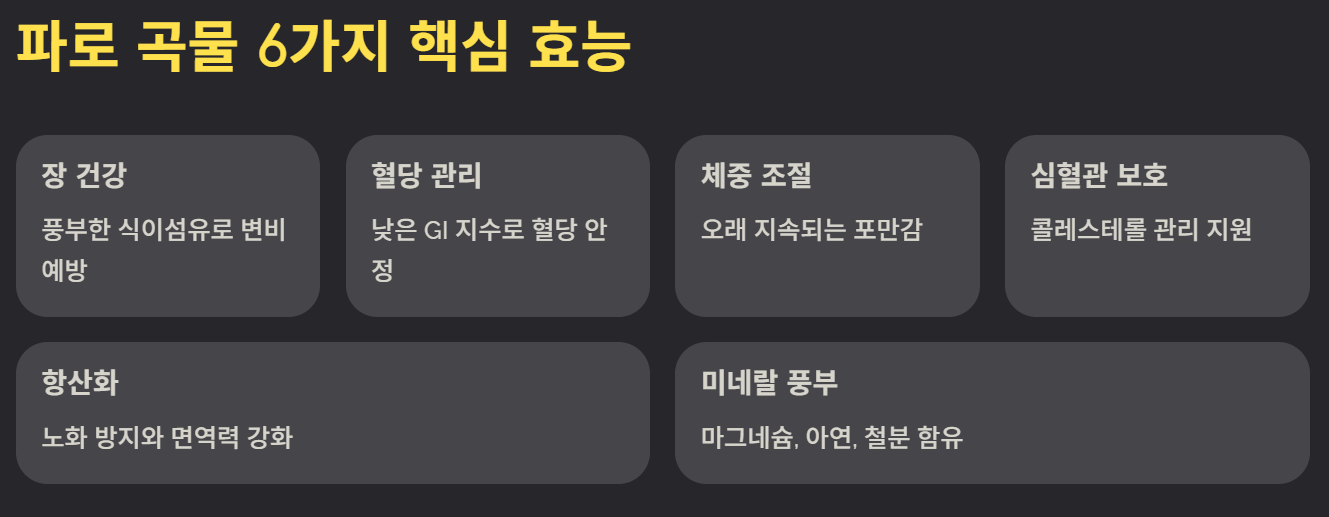 파로 곡물 6가지 핵심 효능

장 건강

풍부한 식이섬유로 변비 예방

혈당 관리

낮은 GI 지수로 혈당 안정

체중 조절

오래 지속되는 포만감

심혈관 보호

콜레스테롤 관리 지원

항산화

노화 방지와 면역력 강화

미네랄 풍부

마그네슘, 아연, 철분 함유