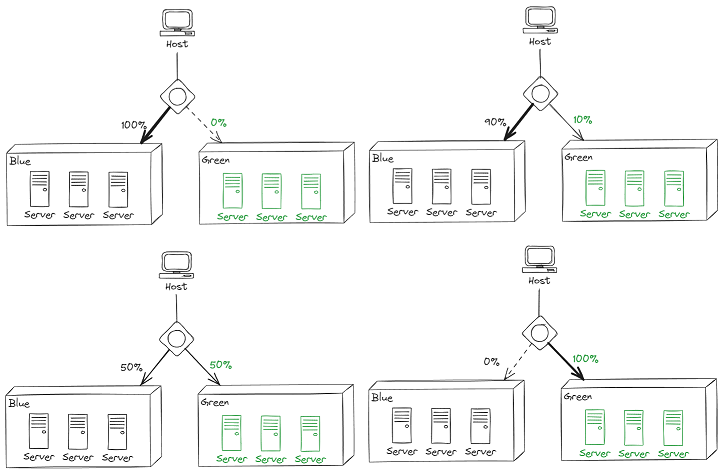 Host

100%

0%

Blue

Server Server Server

Green

Server Server Server

Host

90%

10%

Blue

Server Server Server

Green

Server Server Server

Host

50%

50%

Blue

Server Server Server

Green

Server Server Server

Host

0%

100%

Blue

Server Server Server

Green

Server Server Server