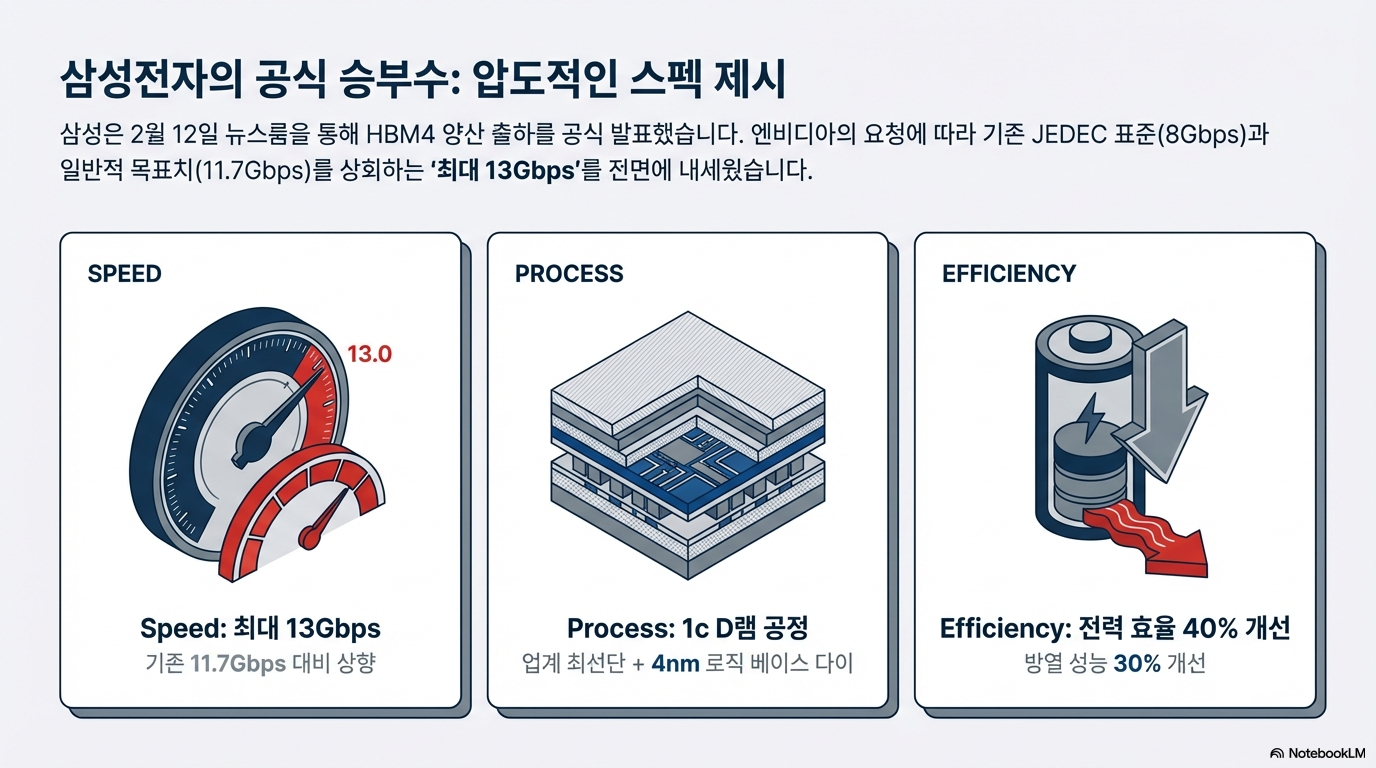 삼성전자의 공식 승부수: 압도적인 스펙 제시

삼성은 2월 12일 뉴스룸을 통해 HBM4 양산 출하를 공식 발표했습니다. 엔비디아의 요청에 따라 기존 JEDEC 표준(8Gbps)과 일반적 목표치(11.7Gbps)를 상회하는 '최대 13Gbps'를 전면에 내세웠습니다.

SPEED

13.0

Speed: 최대 13Gbps
기존 11.7Gbps 대비 상향

PROCESS

Process: 1c D램 공정
업계 최선단 + 4nm 로직 베이스 다이

EFFICIENCY

Efficiency: 전력 효율 40% 개선
방열 성능 30% 개선

NotebookLM