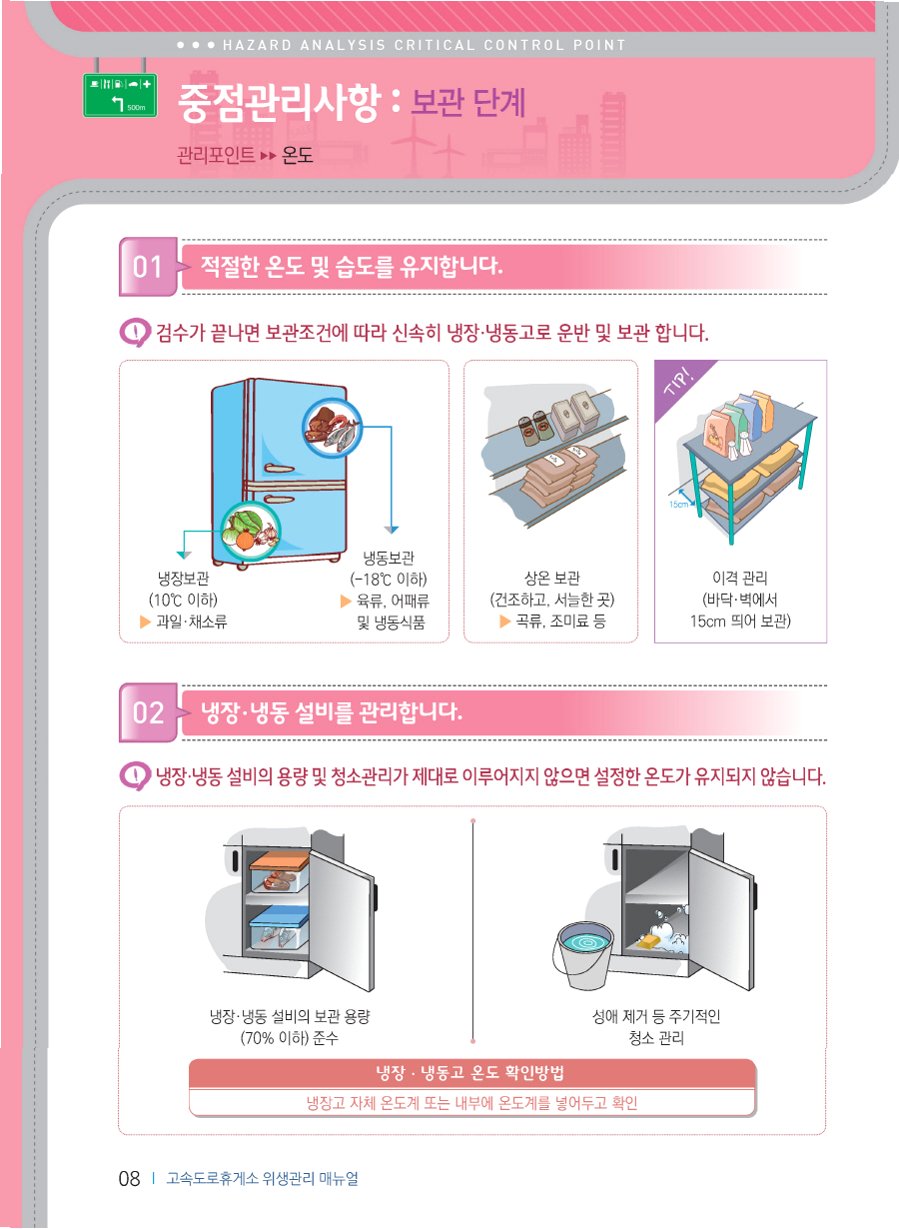 ● ● ● HAZARD ANALYSIS CRITICAL CONTROL POINT

500m

중점관리사항 : 보관 단계

관리포인트 ▸▸ 온도

01 적절한 온도 및 습도를 유지합니다.

검수가 끝나면 보관조건에 따라 신속히 냉장·냉동고로 운반 및 보관 합니다.

냉장보관
(10℃ 이하)
▶ 과일·채소류

냉동보관
(-18℃ 이하)
▶ 육류, 어패류 및 냉동식품

상온 보관
(건조하고, 서늘한 곳)
▶ 곡류, 조미료 등

TIP!

15cm

이격 관리
(바닥·벽에서 15cm 띄어 보관)

02 냉장·냉동 설비를 관리합니다.

냉장·냉동 설비의 용량 및 청소관리가 제대로 이루어지지 않으면 설정한 온도가 유지되지 않습니다.

냉장·냉동 설비의 보관 용량
(70% 이하) 준수

성애 제거 등 주기적인
청소 관리

냉장 · 냉동고 온도 확인방법

냉장고 자체 온도계 또는 내부에 온도계를 넣어두고 확인

08 | 고속도로휴게소 위생관리 매뉴얼