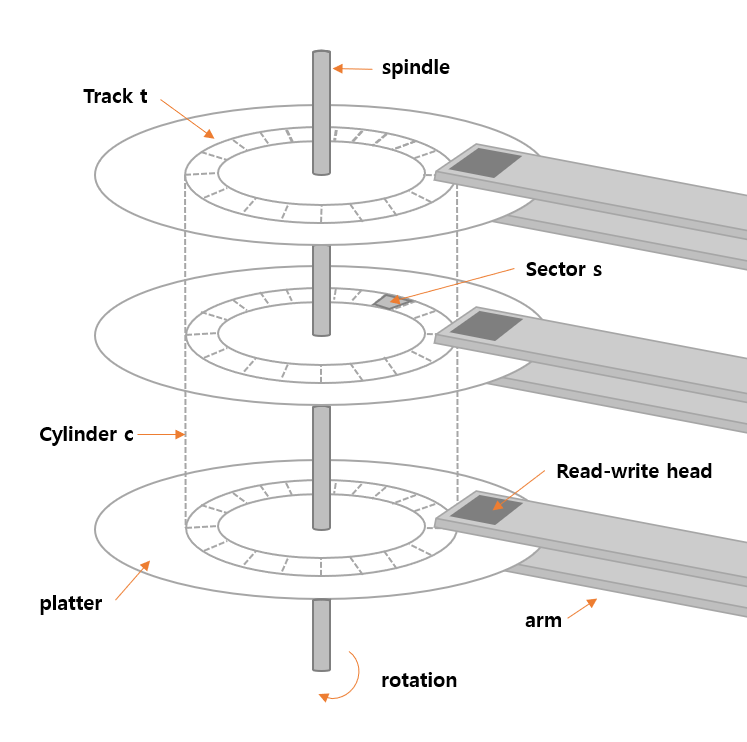 spindle
Track t
Sector s
Cylinder c
Read-write head
platter
arm
rotation