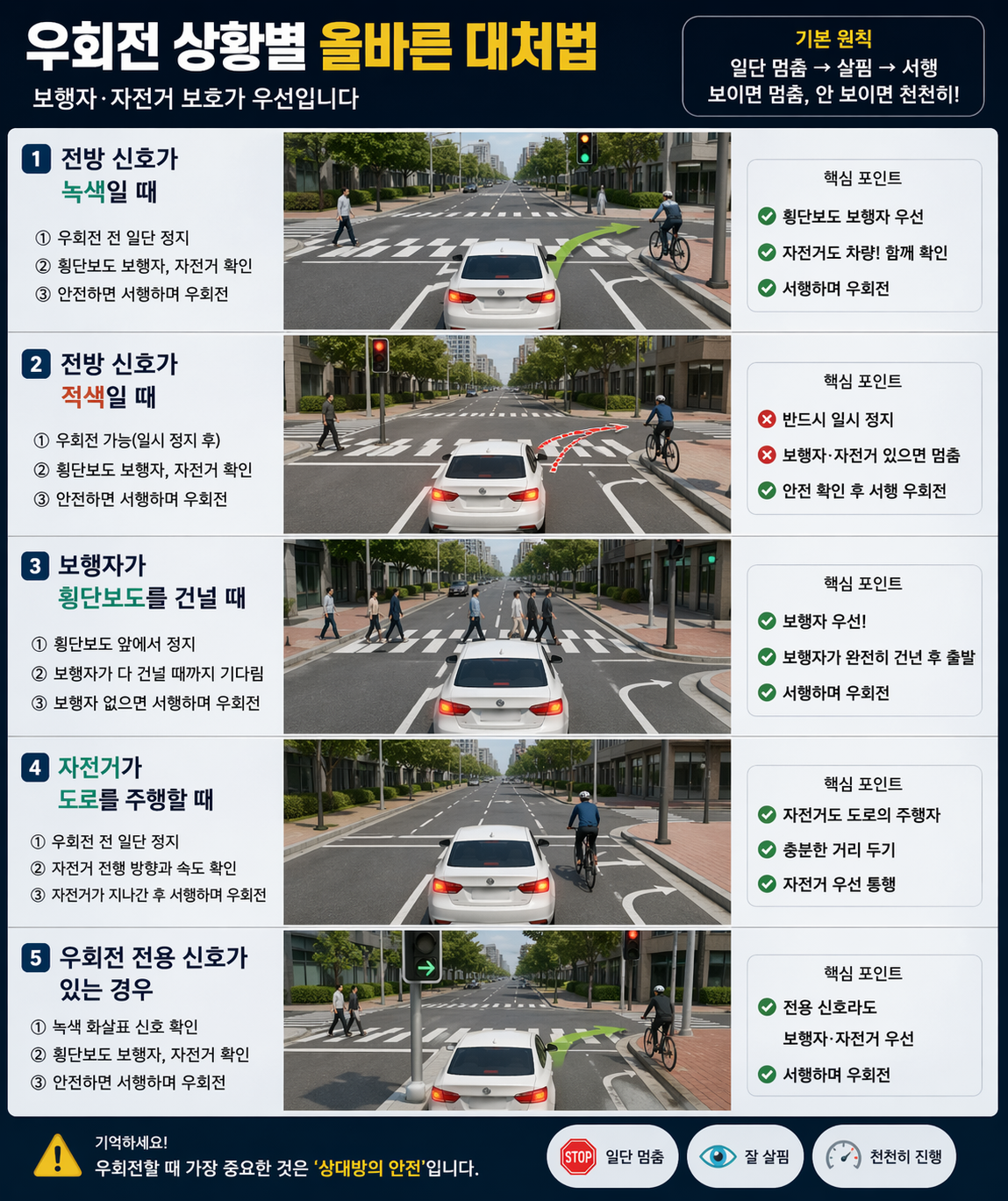 우회전 상황별 올바른 대처법

보행자·자전거 보호가 우선입니다

기본 원칙
일단 멈춤 → 살핌 → 서행
보이면 멈춤, 안 보이면 천천히!

1 전방 신호가 녹색일 때

① 우회전 전 일단 정지
② 횡단보도 보행자, 자전거 확인
③ 안전하면 서행하며 우회전

핵심 포인트
횡단보도 보행자 우선
자전거도 차량! 함께 확인
서행하며 우회전

2 전방 신호가 적색일 때

① 우회전 가능(일시 정지 후)
② 횡단보도 보행자, 자전거 확인
③ 안전하면 서행하며 우회전

핵심 포인트
반드시 일시 정지
보행자·자전거 있으면 멈춤
안전 확인 후 서행 우회전

3 보행자가 횡단보도를 건널 때

① 횡단보도 앞에서 정지
② 보행자가 다 건널 때까지 기다림
③ 보행자 없으면 서행하며 우회전

핵심 포인트
보행자 우선!
보행자가 완전히 건넌 후 출발
서행하며 우회전

4 자전거가 도로를 주행할 때

① 우회전 전 일단 정지
② 자전거 진행 방향과 속도 확인
③ 자전거가 지나간 후 서행하며 우회전

핵심 포인트
자전거도 도로의 주행자
충분한 거리 두기
자전거 우선 통행

5 우회전 전용 신호가 있는 경우

① 녹색 화살표 신호 확인
② 횡단보도 보행자, 자전거 확인
③ 안전하면 서행하며 우회전

핵심 포인트
전용 신호라도 보행자·자전거 우선
서행하며 우회전

기억하세요!
우회전할 때 가장 중요한 것은 '상대방의 안전'입니다.

STOP 일단 멈춤
잘 살핌
천천히 진행