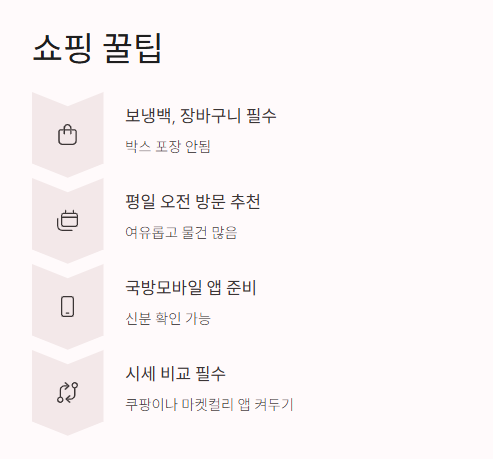 쇼핑 꿀팁

보냉백, 장바구니 필수

박스 포장 안됨

평일 오전 방문 추천

여유롭고 물건 많음

국방모바일 앱 준비

신분 확인 가능

시세 비교 필수

쿠팡이나 마켓컬리 앱 켜두기