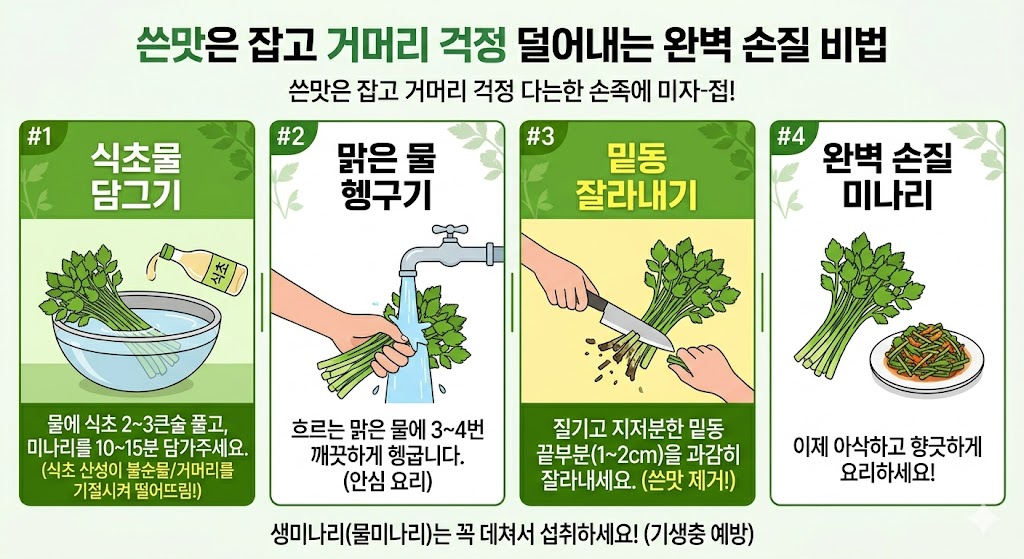 쓴맛은 잡고 거머리 걱정 덜어내는 완벽 손질 비법

쓴맛은 잡고 거머리 걱정 다는한 손족에 미자-접!

#1
식초물 담그기

식초

물에 식초 2~3큰술 풀고, 미나리를 10~15분 담가주세요.
(식초 산성이 불순물/거머리를 기절시켜 떨어뜨림!)

#2
맑은 물 헹구기

흐르는 맑은 물에 3~4번 깨끗하게 헹굽니다.
(안심 요리)

#3
밑동 잘라내기

질기고 지저분한 밑동 끝부분(1~2cm)을 과감히 잘라내세요. (쓴맛 제거!)

#4
완벽 손질 미나리

이제 아삭하고 향긋하게 요리하세요!

생미나리(물미나리)는 꼭 데쳐서 섭취하세요! (기생충 예방)