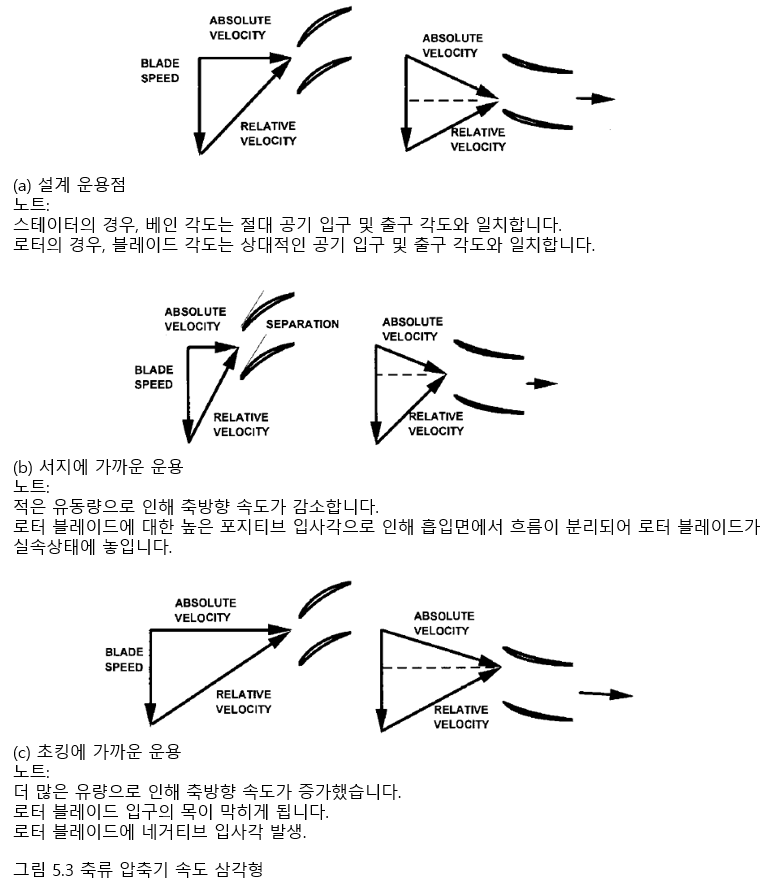 ABSOLUTE VELOCITY

BLADE SPEED

RELATIVE VELOCITY

ABSOLUTE VELOCITY

RELATIVE VELOCITY

(a) 설계 운용점
노트:
스테이터의 경우, 베인 각도는 절대 공기 입구 및 출구 각도와 일치합니다.
로터의 경우, 블레이드 각도는 상대적인 공기 입구 및 출구 각도와 일치합니다.

ABSOLUTE VELOCITY

SEPARATION

BLADE SPEED

RELATIVE VELOCITY

ABSOLUTE VELOCITY

RELATIVE VELOCITY

(b) 서지에 가까운 운용
노트:
적은 유동량으로 인해 축방향 속도가 감소합니다.
로터 블레이드에 대한 높은 포지티브 입사각으로 인해 흡입면에서 흐름이 분리되어 로터 블레이드가 실속상태에 놓입니다.

ABSOLUTE VELOCITY

BLADE SPEED

RELATIVE VELOCITY

ABSOLUTE VELOCITY

RELATIVE VELOCITY

(c) 초킹에 가까운 운용
노트:
더 많은 유량으로 인해 축방향 속도가 증가했습니다.
로터 블레이드 입구의 목이 막히게 됩니다.
로터 블레이드에 네거티브 입사각 발생.

그림 5.3 축류 압축기 속도 삼각형