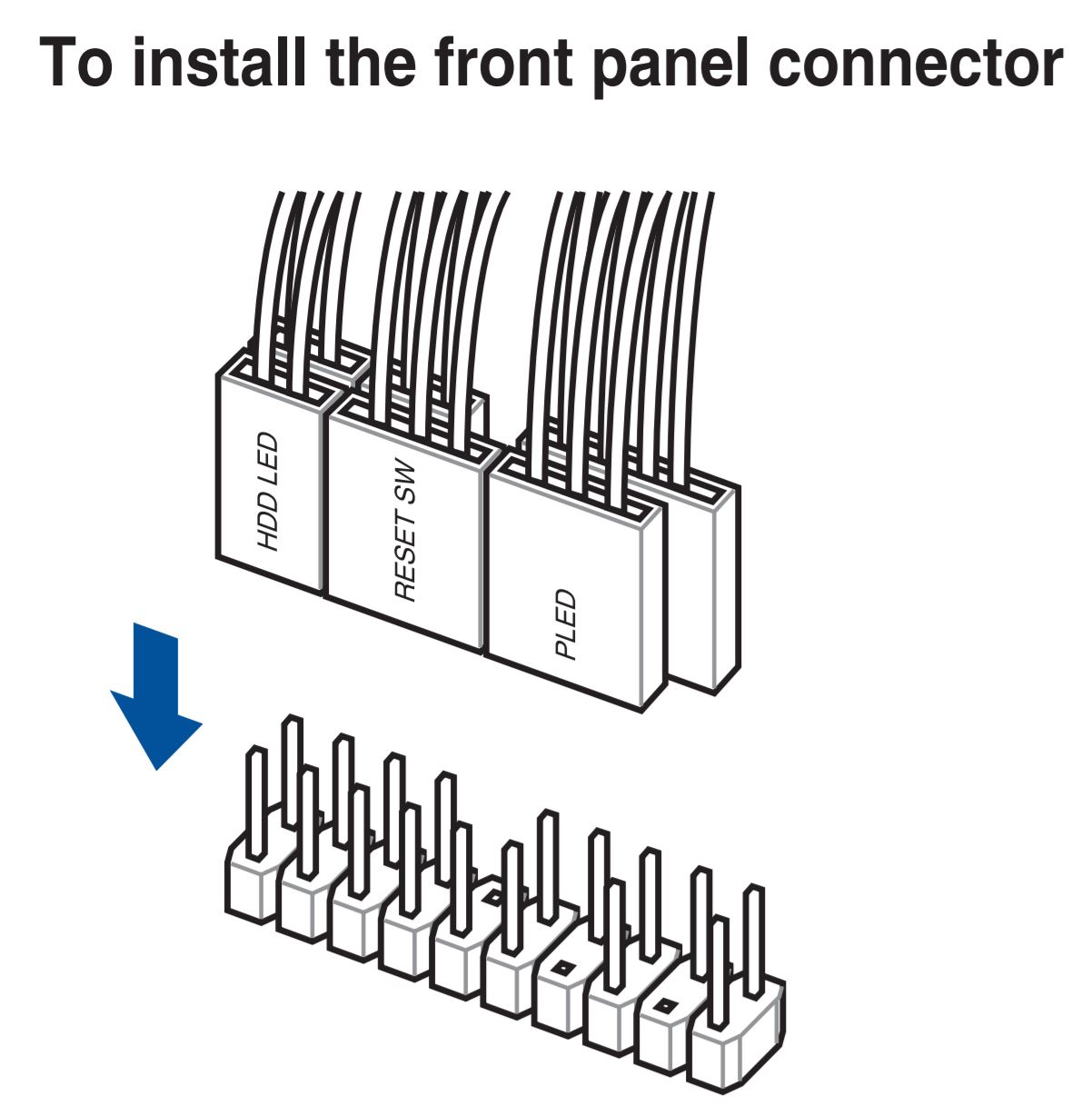 To install the front panel connector

HDD LED

RESET SW

PLED