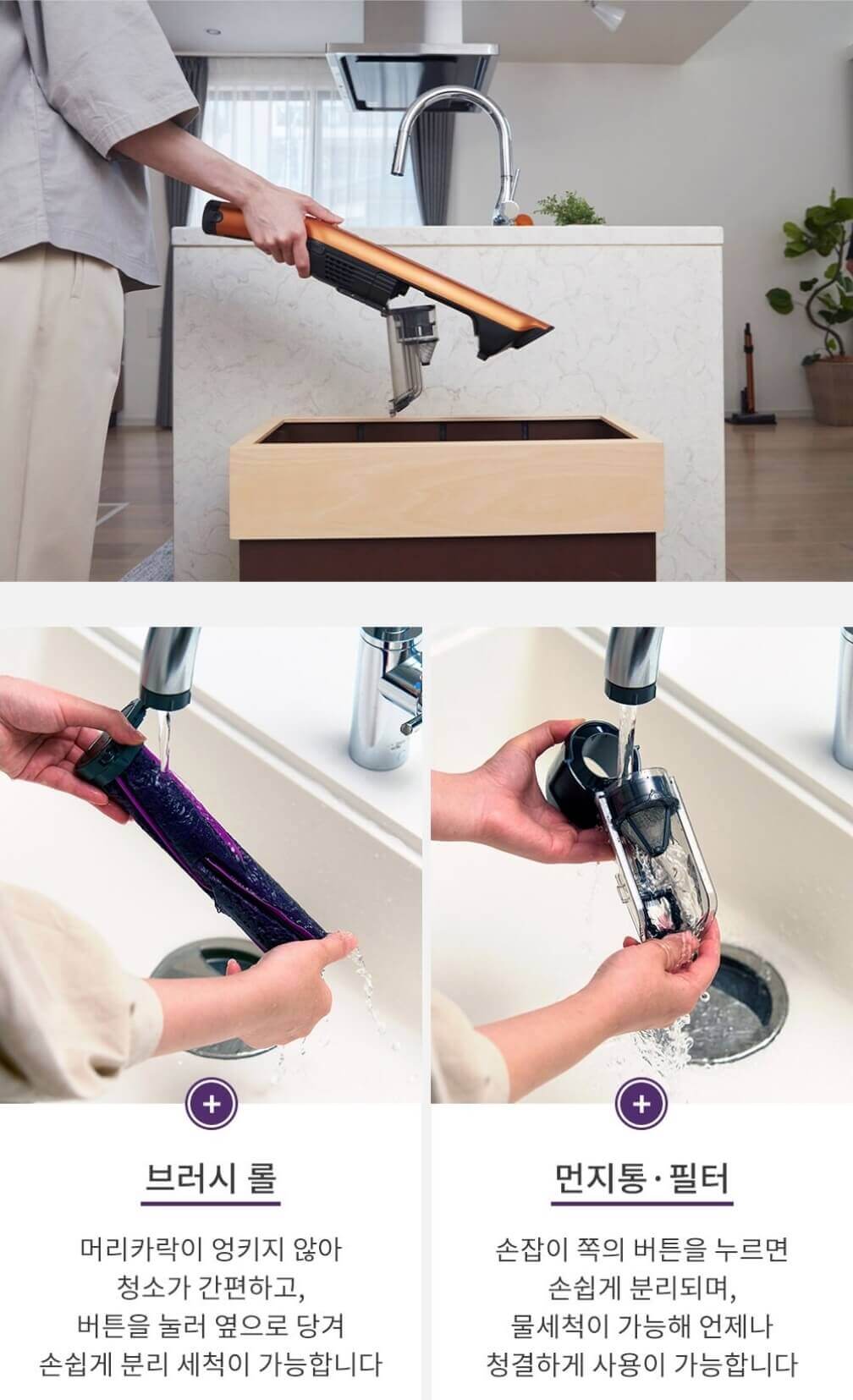 +

브러시 롤

머리카락이 엉키지 않아
청소가 간편하고,
버튼을 눌러 옆으로 당겨
손쉽게 분리 세척이 가능합니다

+

먼지통·필터

손잡이 쪽의 버튼을 누르면
손쉽게 분리되며,
물세척이 가능해 언제나
청결하게 사용이 가능합니다