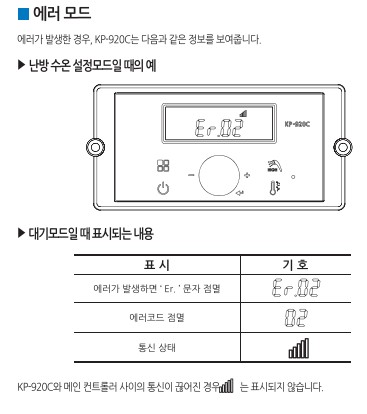 ■ 에러 모드

에러가 발생한 경우, KP-920C는 다음과 같은 정보를 보여줍니다.

▶ 난방 수온 설정모드일 때의 예

Er.02

KP-920C

▶ 대기모드일 때 표시되는 내용

| 표 시 | 기 호 |
|---|---|
| 에러가 발생하면 ' Er. ' 문자 점멸 | Er.02 |
| 에러코드 점멸 | 02 |
| 통신 상태 | |

KP-920C와 메인 컨트롤러 사이의 통신이 끊어진 경우 는 표시되지 않습니다.