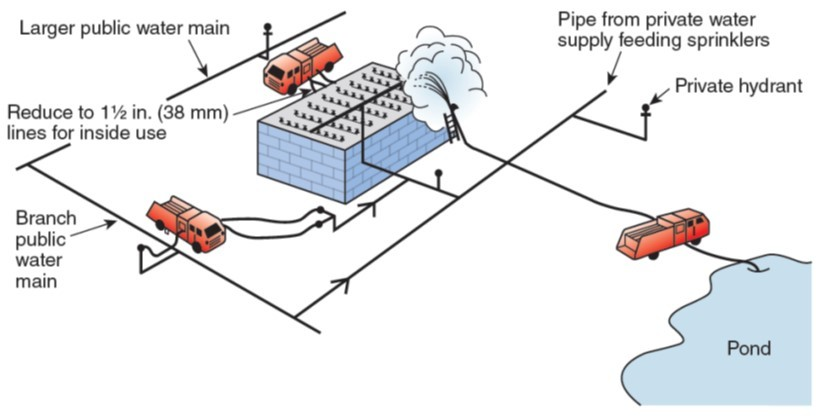 Larger public water main

Pipe from private water supply feeding sprinklers

Private hydrant

Reduce to 1½ in. (38 mm) lines for inside use

Branch public water main

Pond