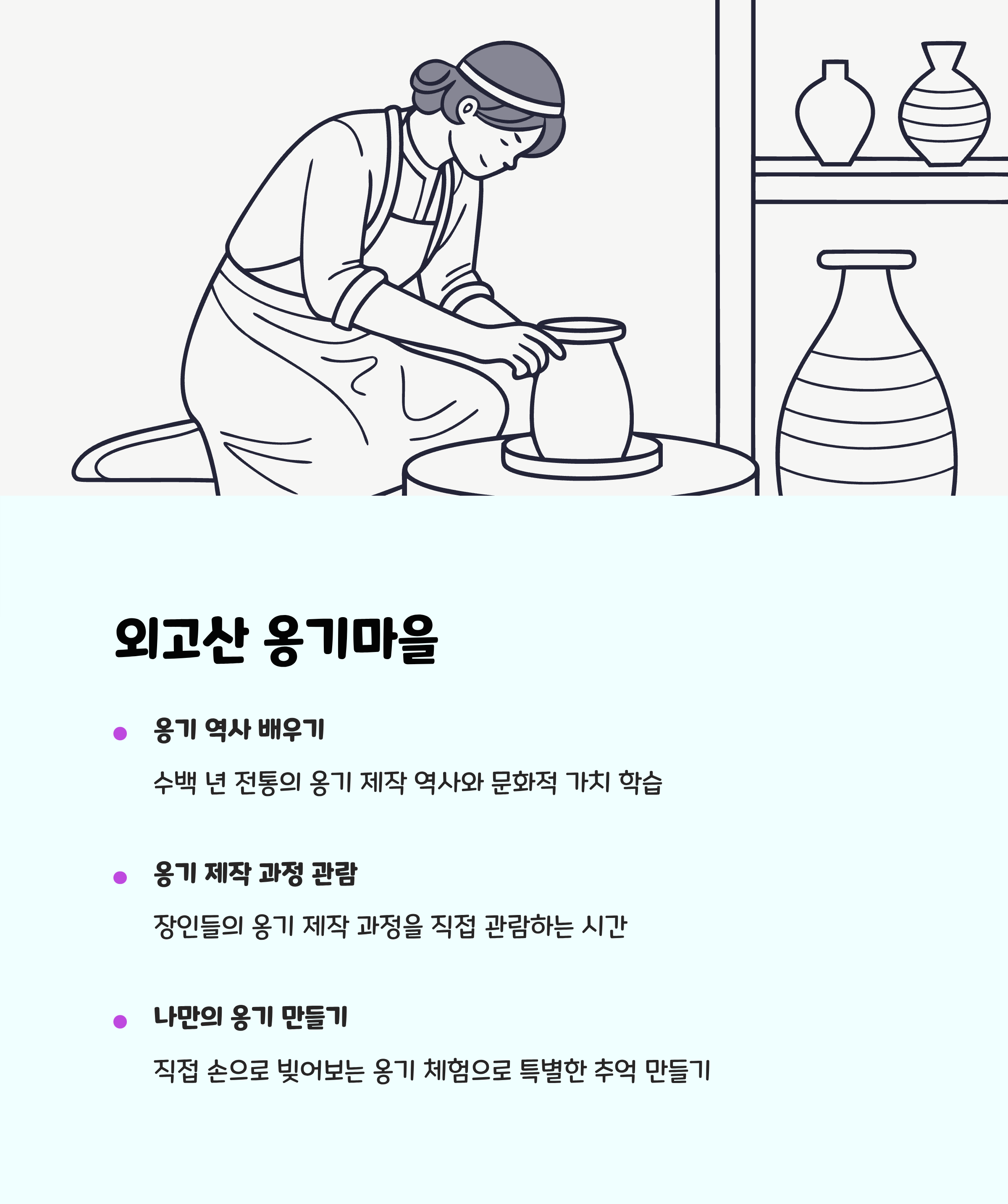 외고산 옹기마을

옹기 역사 배우기

수백 년 전통의 옹기 제작 역사와 문화적 가치 학습

옹기 제작 과정 관람

장인들의 옹기 제작 과정을 직접 관람하는 시간

나만의 옹기 만들기

직접 손으로 빚어보는 옹기 체험으로 특별한 추억 만들기