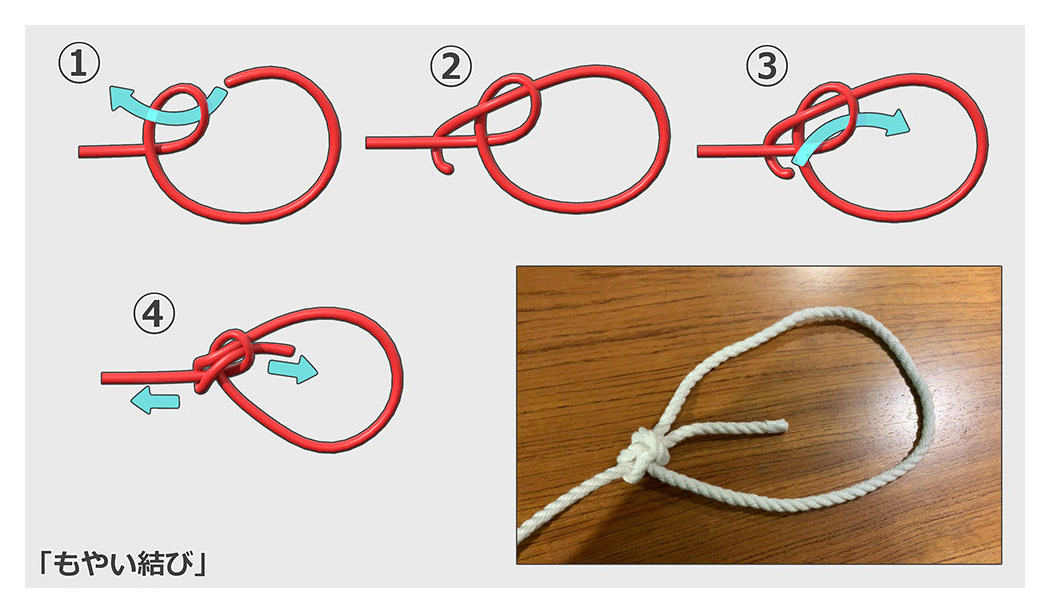 ①

②

③

④

「もやい結び」