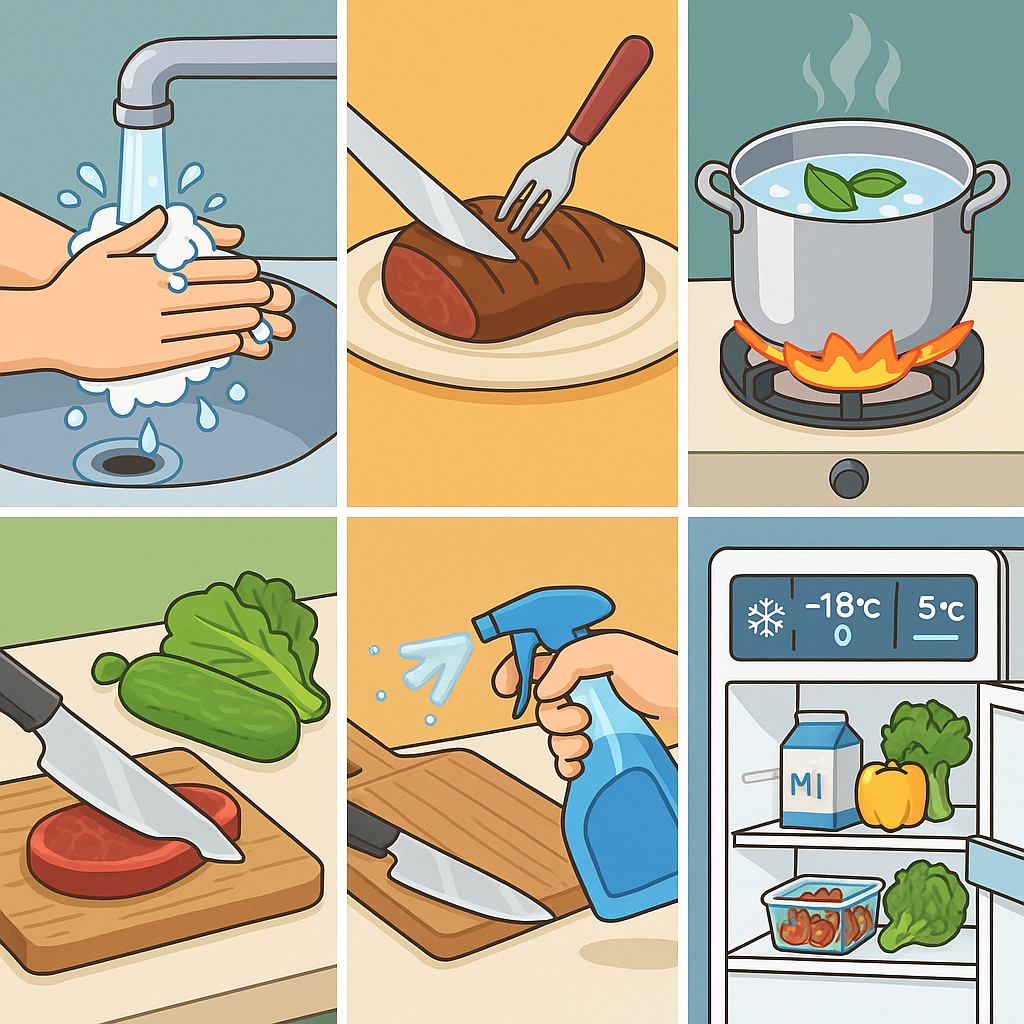 -18°C
0
5°C
MI