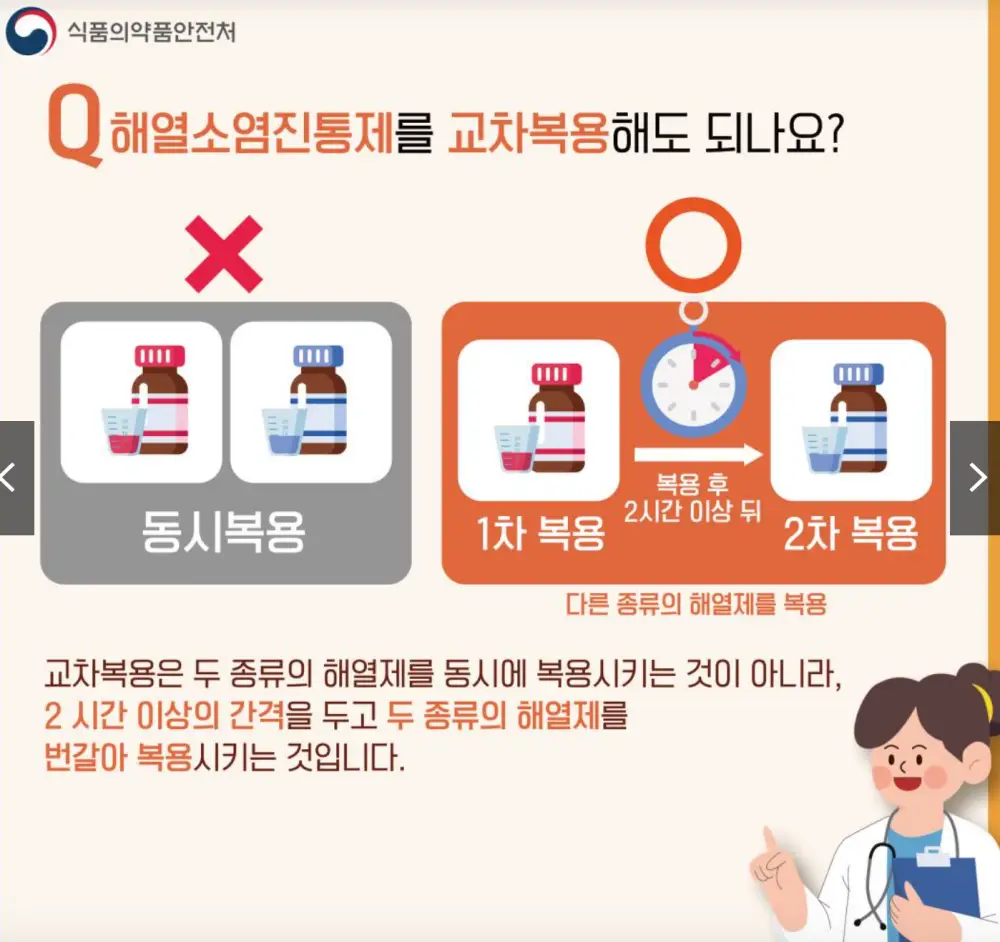 식품의약품안전처

Q 해열소염진통제를 교차복용해도 되나요?

동시복용

1차 복용

복용 후
2시간 이상 뒤

2차 복용

다른 종류의 해열제를 복용

교차복용은 두 종류의 해열제를 동시에 복용시키는 것이 아니라, 2 시간 이상의 간격을 두고 두 종류의 해열제를 번갈아 복용시키는 것입니다.