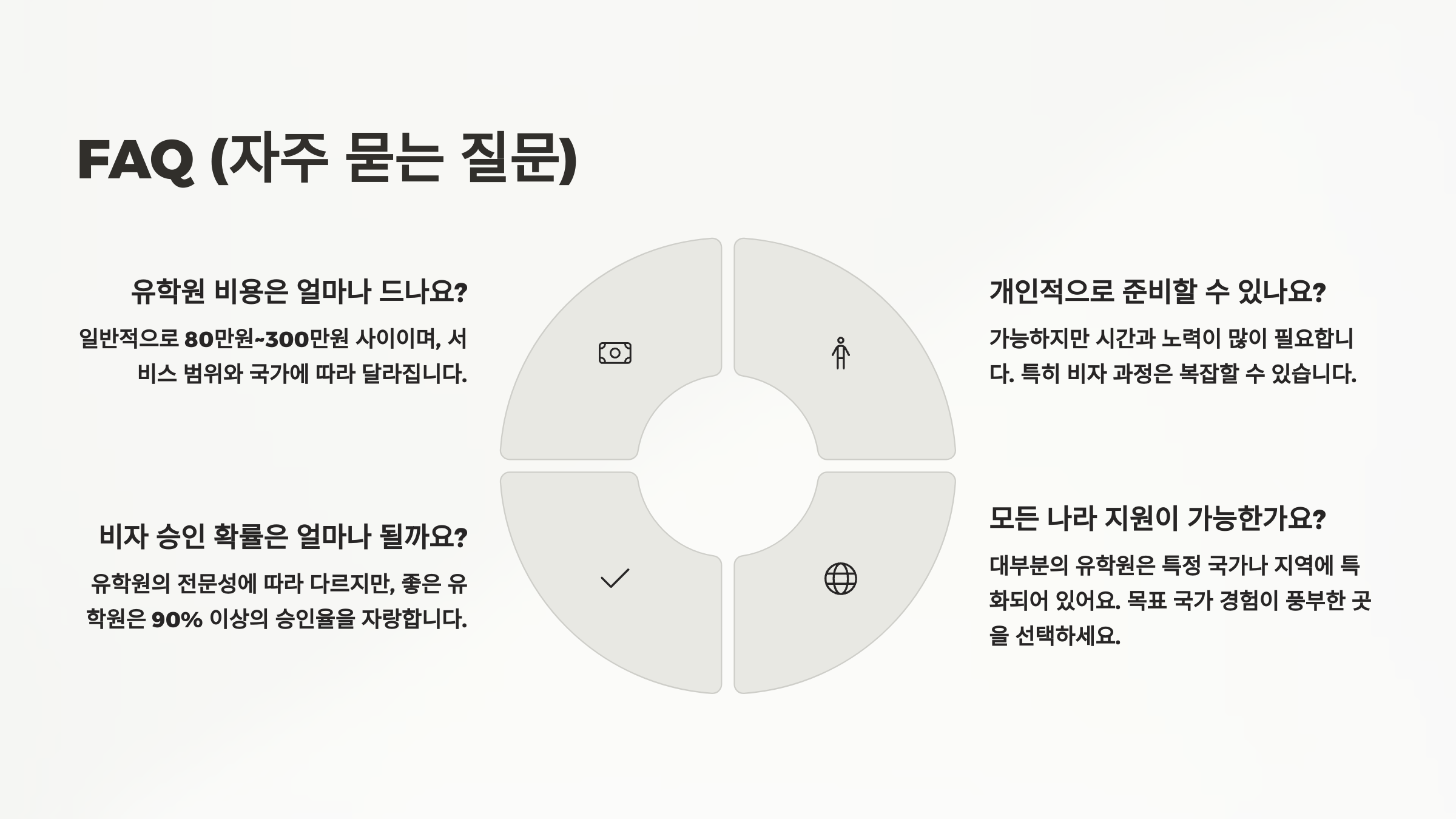 FAQ (자주 묻는 질문)

유학원 비용은 얼마나 드나요?

일반적으로 80만원~300만원 사이이며, 서비스 범위와 국가에 따라 달라집니다.

비자 승인 확률은 얼마나 될까요?

유학원의 전문성에 따라 다르지만, 좋은 유학원은 90% 이상의 승인율을 자랑합니다.

개인적으로 준비할 수 있나요?

가능하지만 시간과 노력이 많이 필요합니다. 특히 비자 과정은 복잡할 수 있습니다.

모든 나라 지원이 가능한가요?

대부분의 유학원은 특정 국가나 지역에 특화되어 있어요. 목표 국가 경험이 풍부한 곳을 선택하세요.