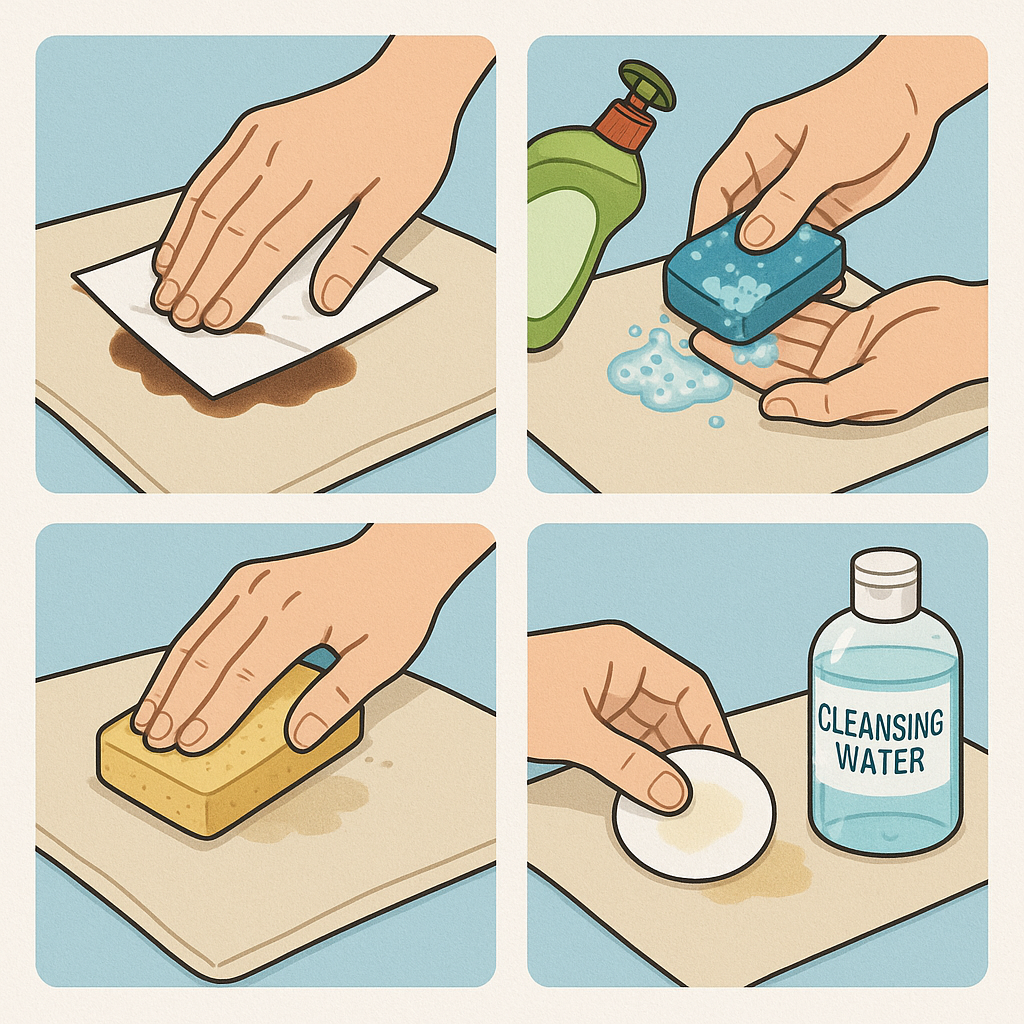 CLEANSING WATER