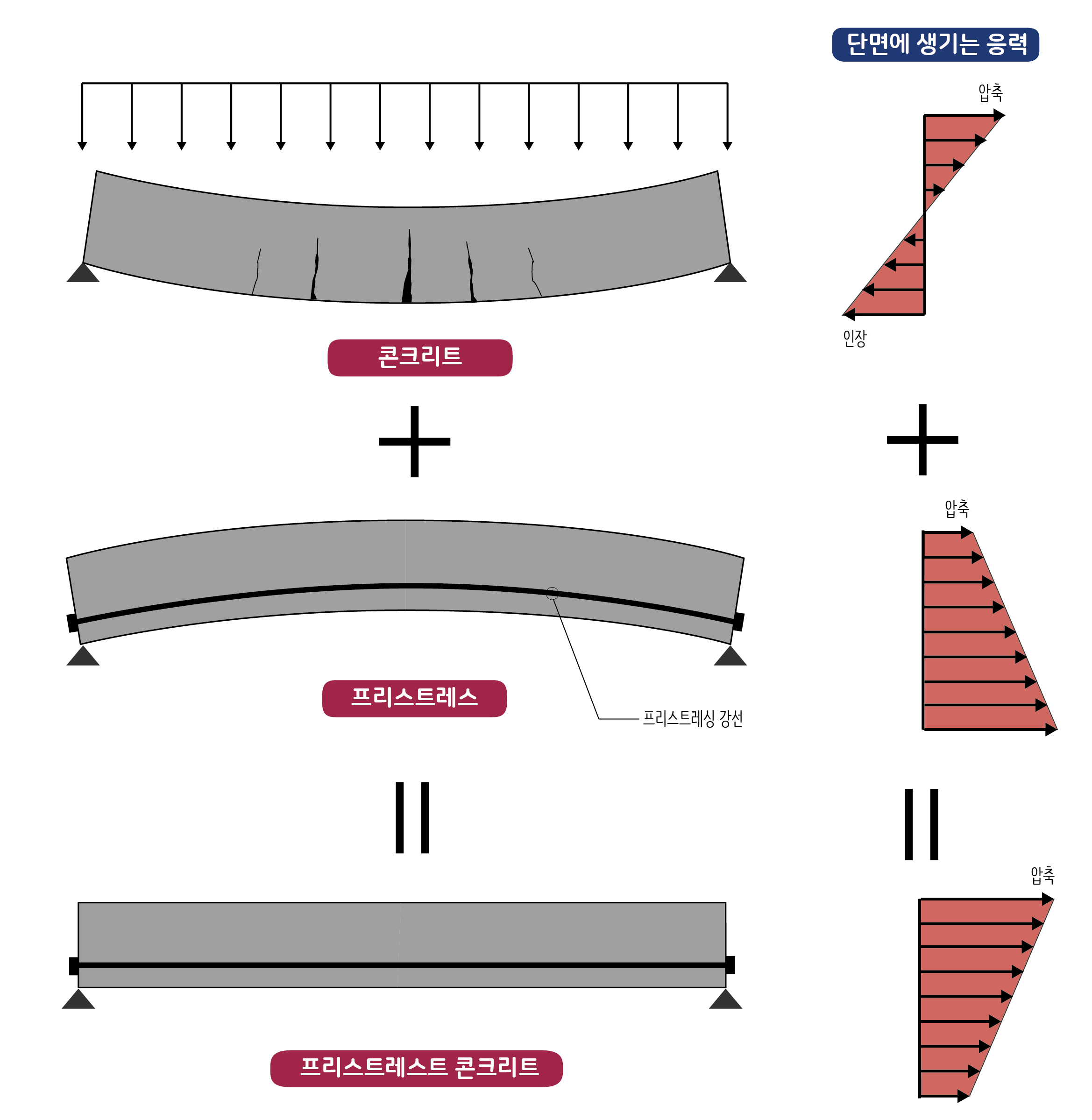 단면에 생기는 응력

압축

인장

콘크리트

+

+

압축

프리스트레스

프리스트레싱 강선

=

=

압축

프리스트레스트 콘크리트