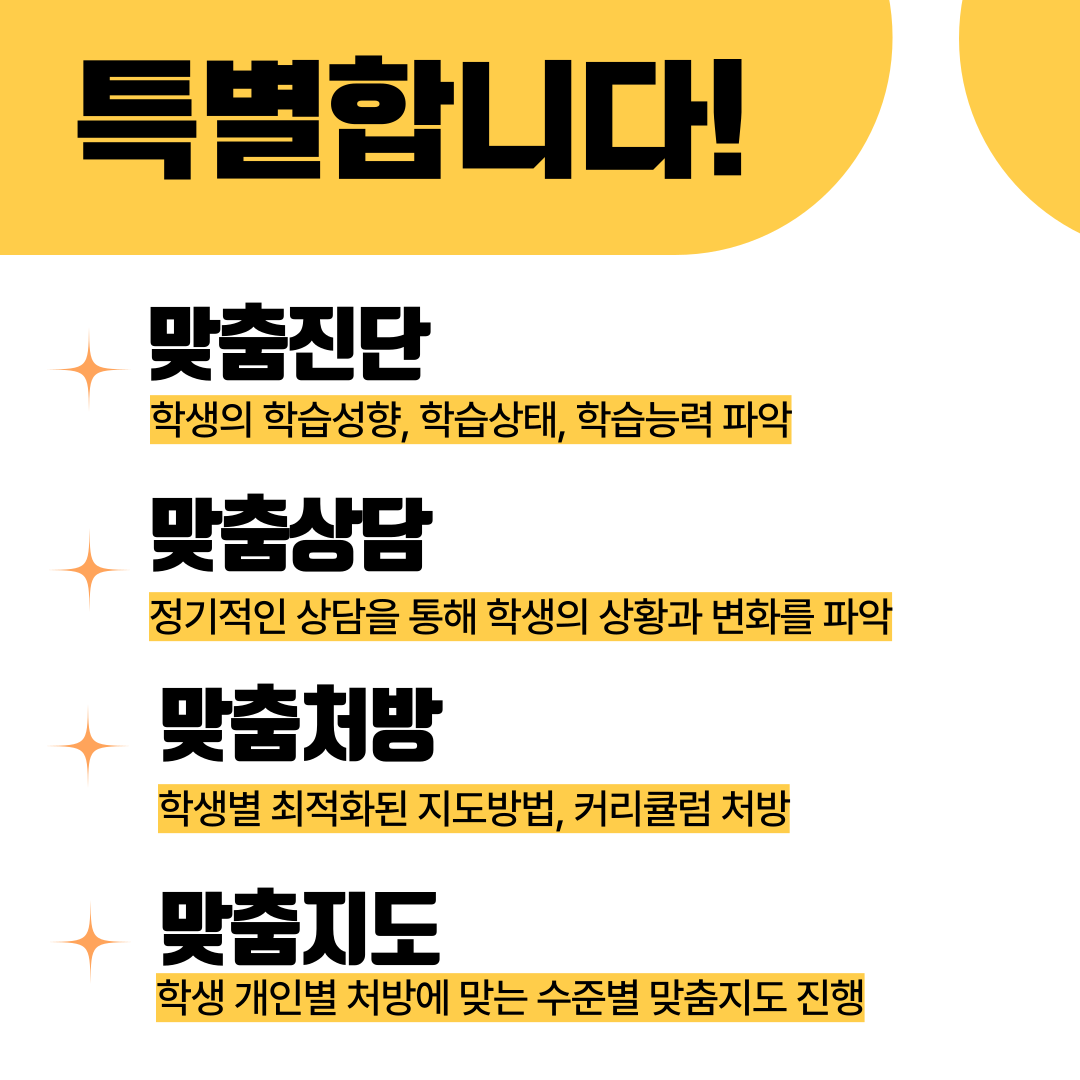 특별합니다!

맞춤진단

학생의 학습성향, 학습상태, 학습능력 파악

맞춤상담

정기적인 상담을 통해 학생의 상황과 변화를 파악

맞춤처방

학생별 최적화된 지도방법, 커리큘럼 처방

맞춤지도

학생 개인별 처방에 맞는 수준별 맞춤지도 진행