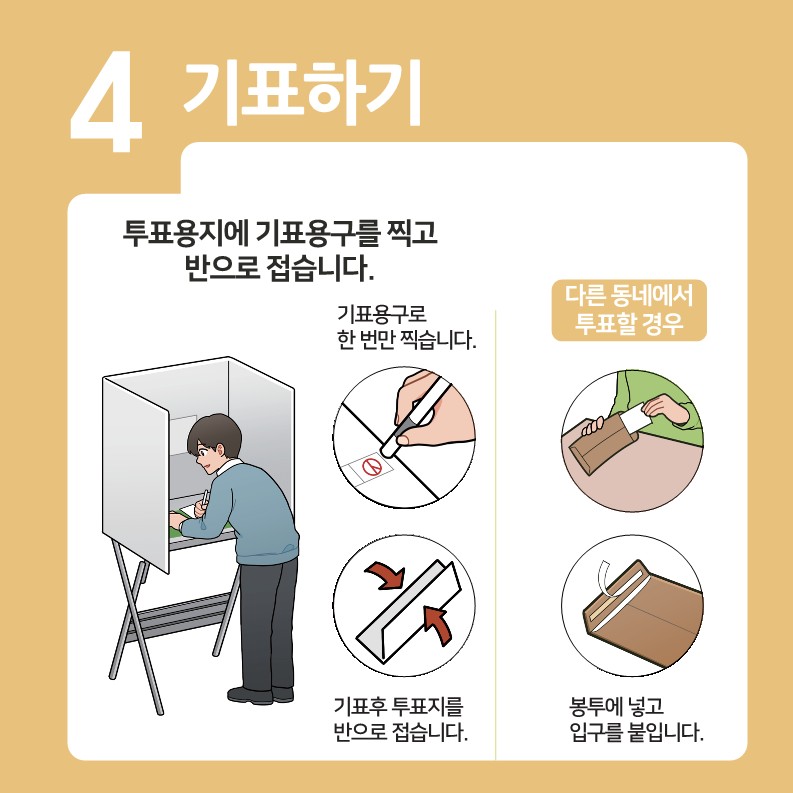 4 기표하기

투표용지에 기표용구를 찍고 반으로 접습니다.

기표용구로 한 번만 찍습니다.

기표후 투표지를 반으로 접습니다.

다른 동네에서 투표할 경우

봉투에 넣고 입구를 붙입니다.