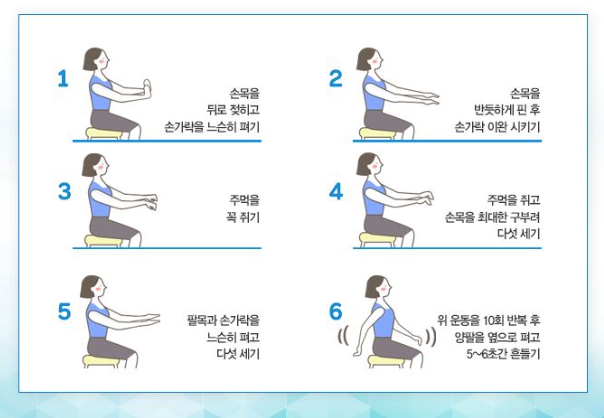 1

손목을
뒤로 젖히고
손가락을 느슨히 펴기

2

손목을
반듯하게 핀 후
손가락 이완 시키기

3

주먹을
꼭 쥐기

4

주먹을 쥐고
손목을 최대한 구부려
다섯 세기

5

팔목과 손가락을
느슨히 펴고
다섯 세기

6

위 운동을 10회 반복 후
양팔을 옆으로 펴고
5~6초간 흔들기