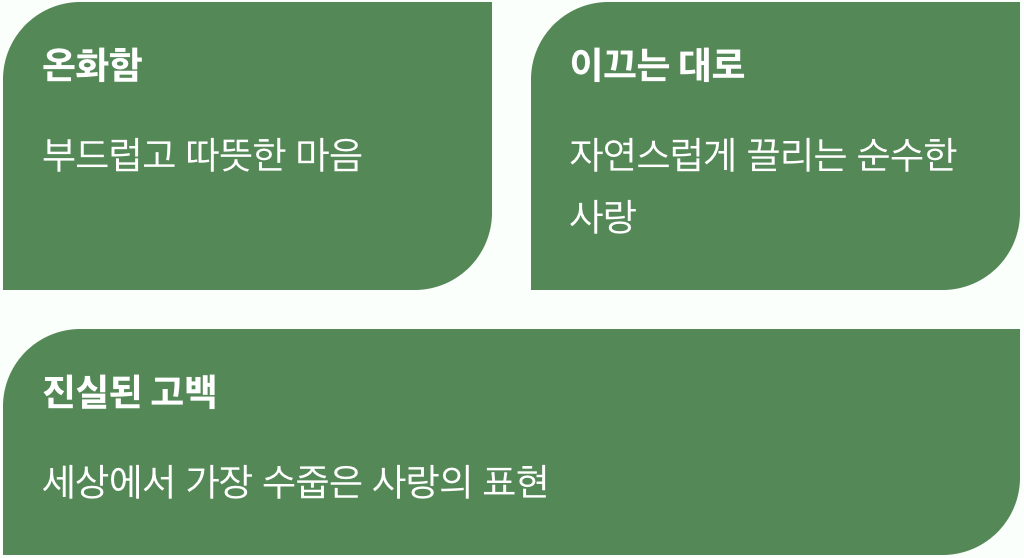 온화함

부드럽고 따뜻한 마음

이끄는 대로

자연스럽게 끌리는 순수한 사랑

진실된 고백

세상에서 가장 수줍은 사랑의 표현