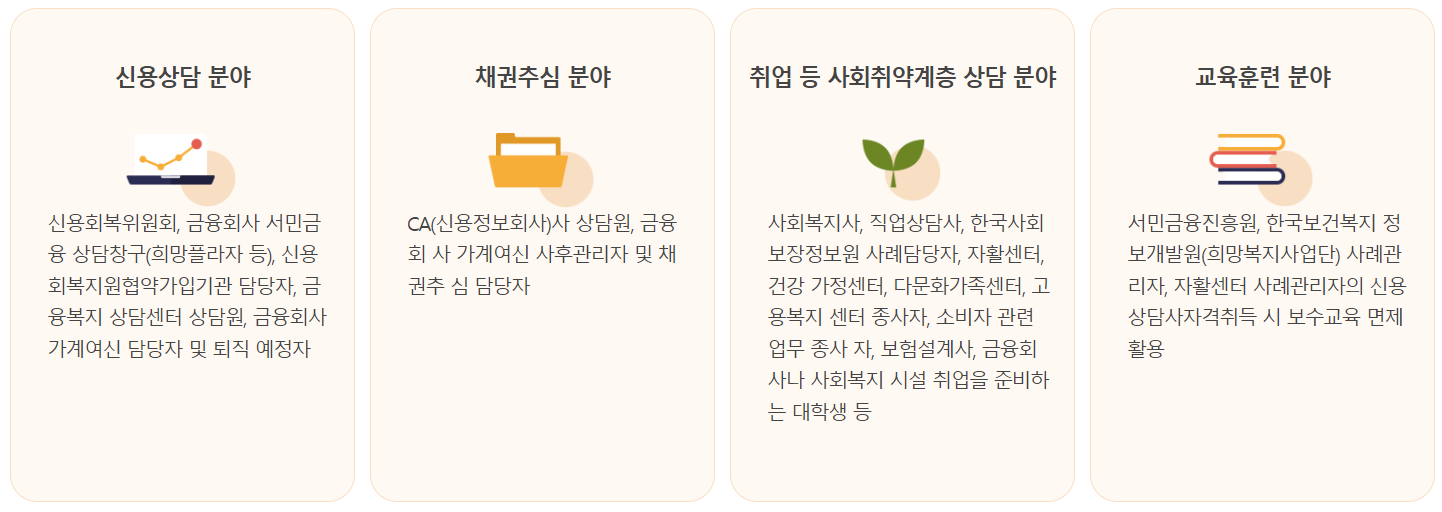 신용상담 분야

신용회복위원회, 금융회사 서민금융 상담창구(희망플라자 등), 신용회복지원협약가입기관 담당자, 금융복지 상담센터 상담원, 금융회사 가계여신 담당자 및 퇴직 예정자

채권추심 분야

CA(신용정보회사)사 상담원, 금융회 사 가계여신 사후관리자 및 채권추 심 담당자

취업 등 사회취약계층 상담 분야

사회복지사, 직업상담사, 한국사회보장정보원 사례담당자, 자활센터, 건강 가정센터, 다문화가족센터, 고용복지 센터 종사자, 소비자 관련 업무 종사 자, 보험설계사, 금융회사나 사회복지 시설 취업을 준비하는 대학생 등

교육훈련 분야

서민금융진흥원, 한국보건복지 정보개발원(희망복지사업단) 사례관리자, 자활센터 사례관리자의 신용상담사자격취득 시 보수교육 면제 활용