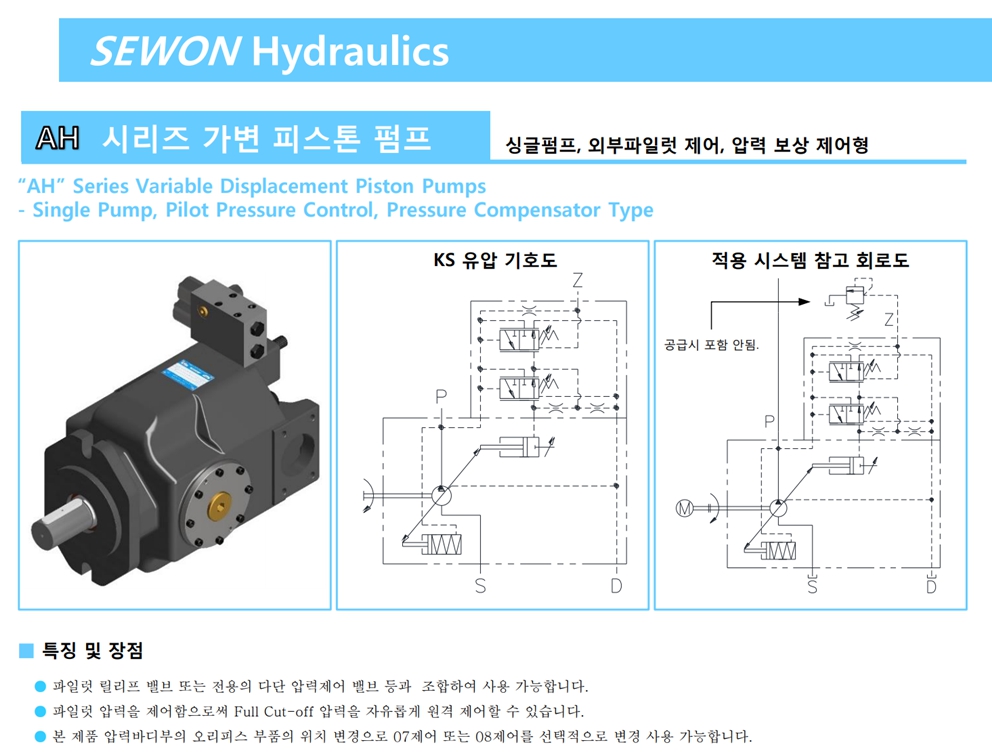 SEWON Hydraulics

AH 시리즈 가변 피스톤 펌프

싱글펌프, 외부파일럿 제어, 압력 보상 제어형

"AH" Series Variable Displacement Piston Pumps
- Single Pump, Pilot Pressure Control, Pressure Compensator Type

KS 유압 기호도

Z

P

S

D

적용 시스템 참고 회로도

공급시 포함 안됨.

Z

P

M

S

D

■ 특징 및 장점

● 파일럿 릴리프 밸브 또는 전용의 다단 압력제어 밸브 등과 조합하여 사용 가능합니다.
● 파일럿 압력을 제어함으로써 Full Cut-off 압력을 자유롭게 원격 제어할 수 있습니다.
● 본 제품 압력바디부의 오리피스 부품의 위치 변경으로 07제어 또는 08제어를 선택적으로 변경 사용 가능합니다.