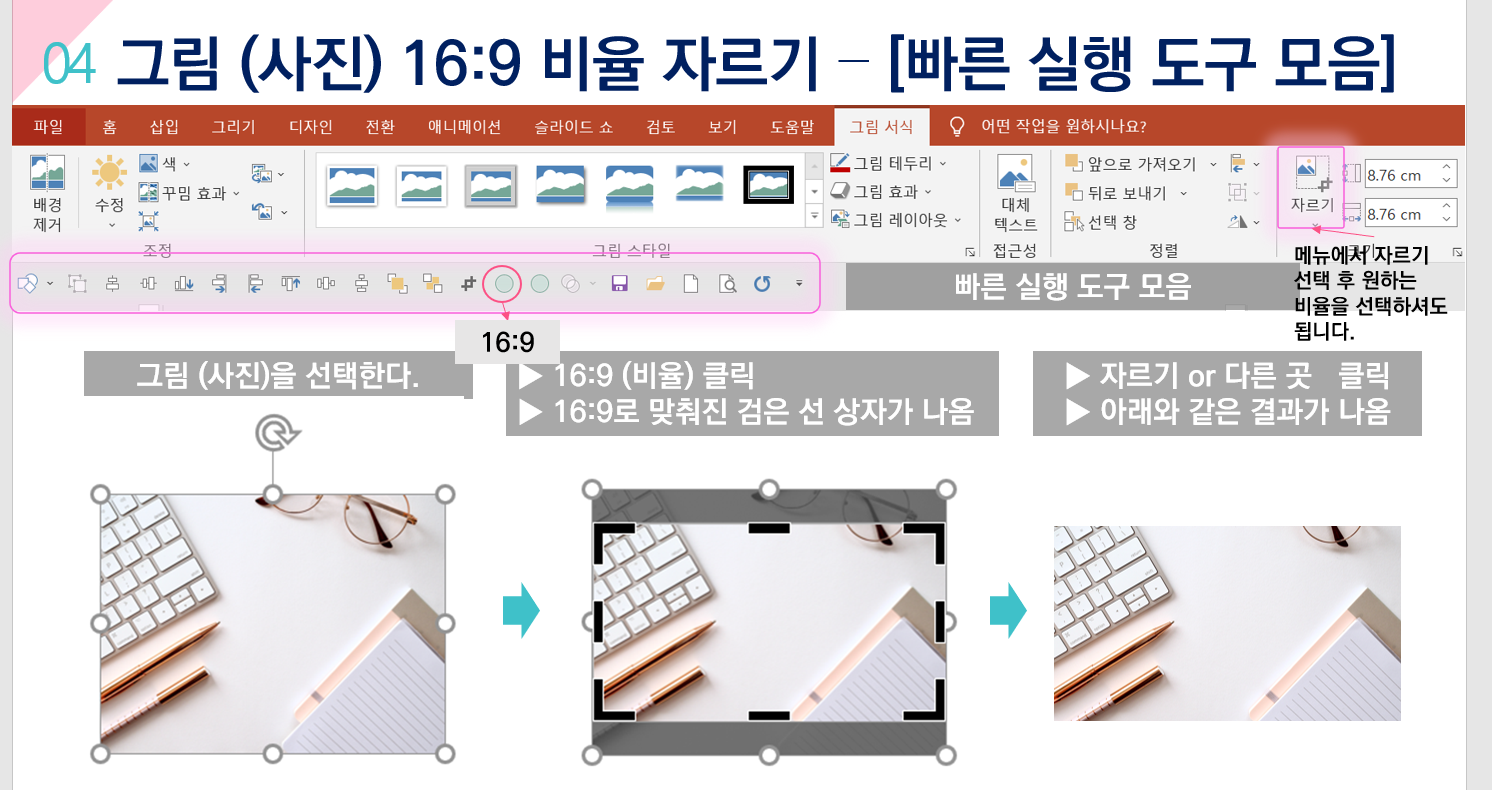 04 그림 (사진) 16:9 비율 자르기 – [빠른 실행 도구 모음]

파일 홈 삽입 그리기 디자인 전환 애니메이션 슬라이드 쇼 검토 보기 도움말 그림 서식 어떤 작업을 원하시나요?

배경 제거
수정
색
꾸밈 효과
조정
그림 스타일
그림 테두리
그림 효과
그림 레이아웃
대체 텍스트
접근성
앞으로 가져오기
뒤로 보내기
선택 창
정렬
자르기
8.76 cm
8.76 cm

메뉴에서 자르기 선택 후 원하는 비율을 선택하셔도 됩니다.

빠른 실행 도구 모음

16:9

그림 (사진)을 선택한다.

▶ 16:9 (비율) 클릭
▶ 16:9로 맞춰진 검은 선 상자가 나옴

▶ 자르기 or 다른 곳 클릭
▶ 아래와 같은 결과가 나옴